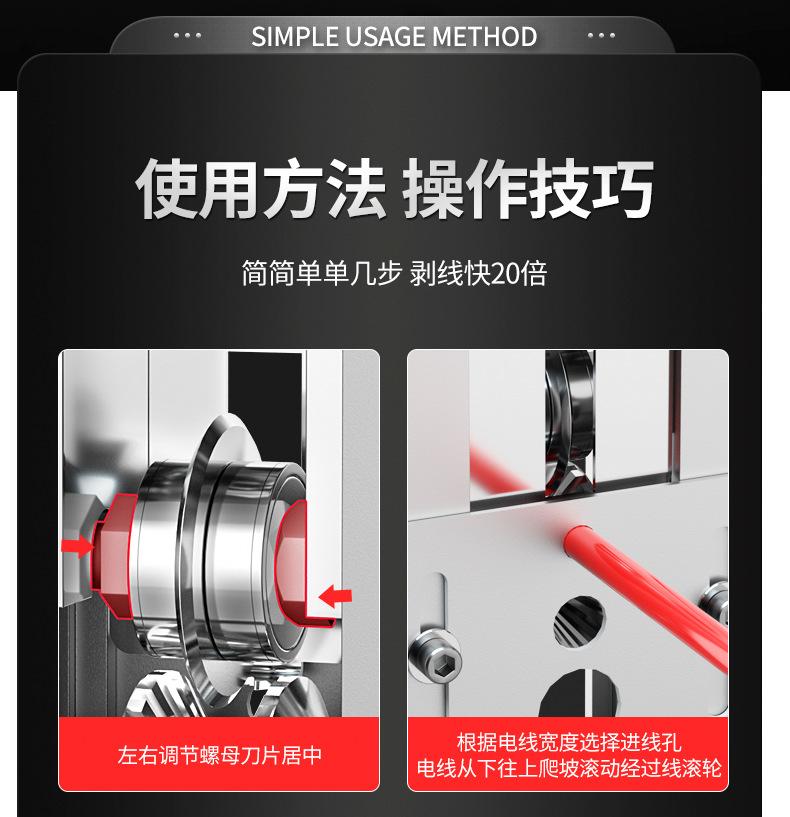 SIMPLE USAGE METHOD

使用方法 操作技巧

简简单单几步 剥线快20倍

左右调节螺母刀片居中

根据电线宽度选择进线孔
电线从下往上爬坡滚动经过线滚轮