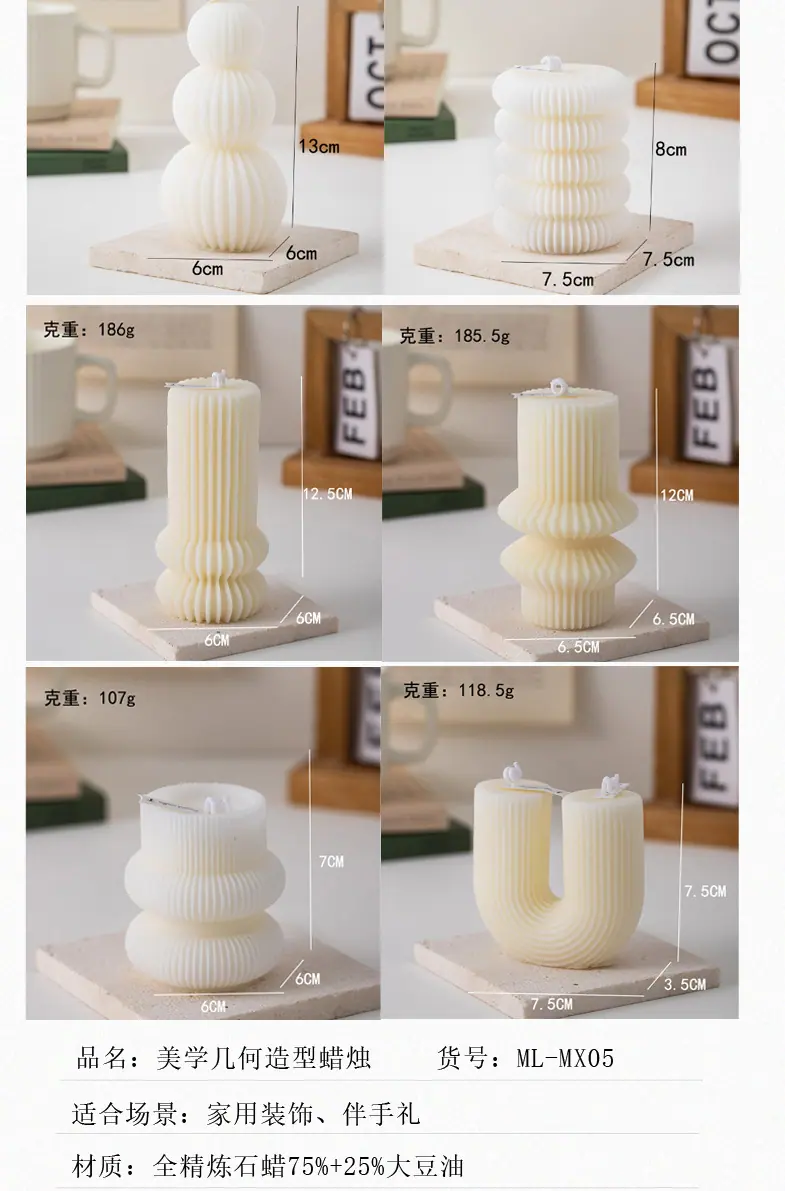 OCT

13cm

6cm

6cm

OCT

8cm

7.5cm

7.5cm

克重：186g

FEB

12.5CM

6CM

6CM

克重：185.5g

FEB

12CM

6.5CM

6.5CM

克重：107g

7CM

6CM

6CM

克重：118.5g

FEB

7.5CM

3.5CM

7.5CM

品名：美学几何造型蜡烛　　货号：ML-MX05

适合场景：家用装饰、伴手礼

材质：全精炼石蜡75%+25%大豆油