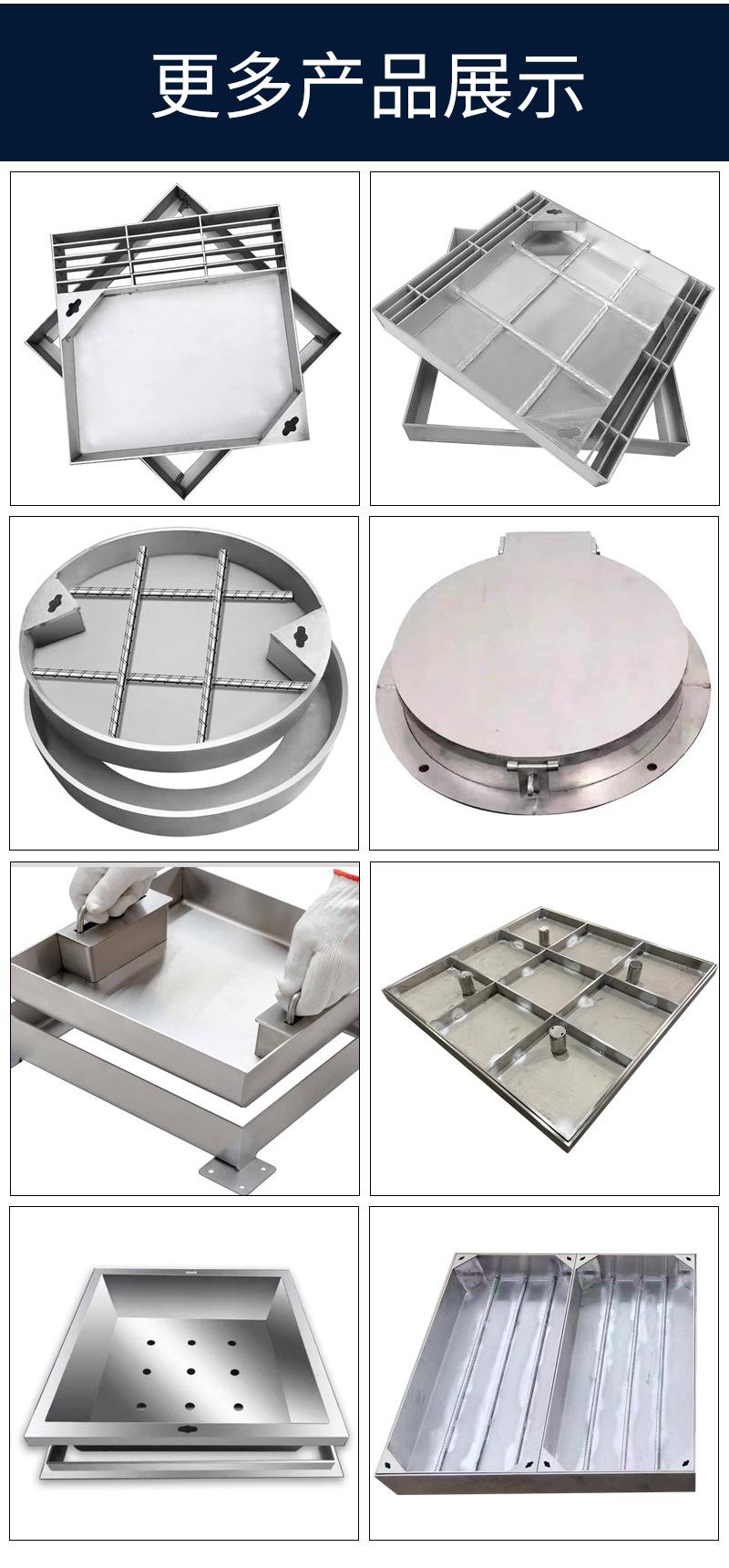 更多产品展示