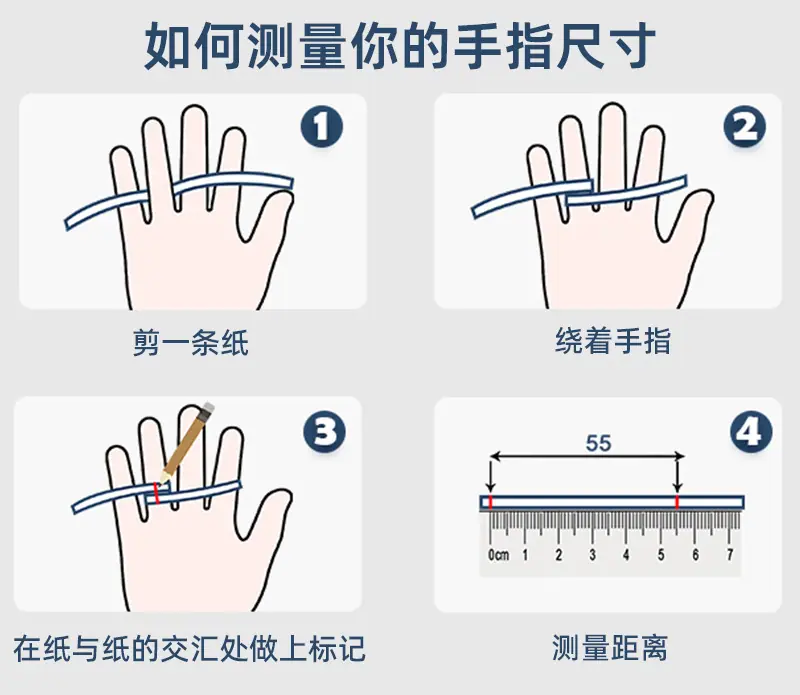 如何测量你的手指尺寸

1

剪一条纸

2

绕着手指

3

在纸与纸的交汇处做上标记

4

55

0cm 1 2 3 4 5 6 7

测量距离