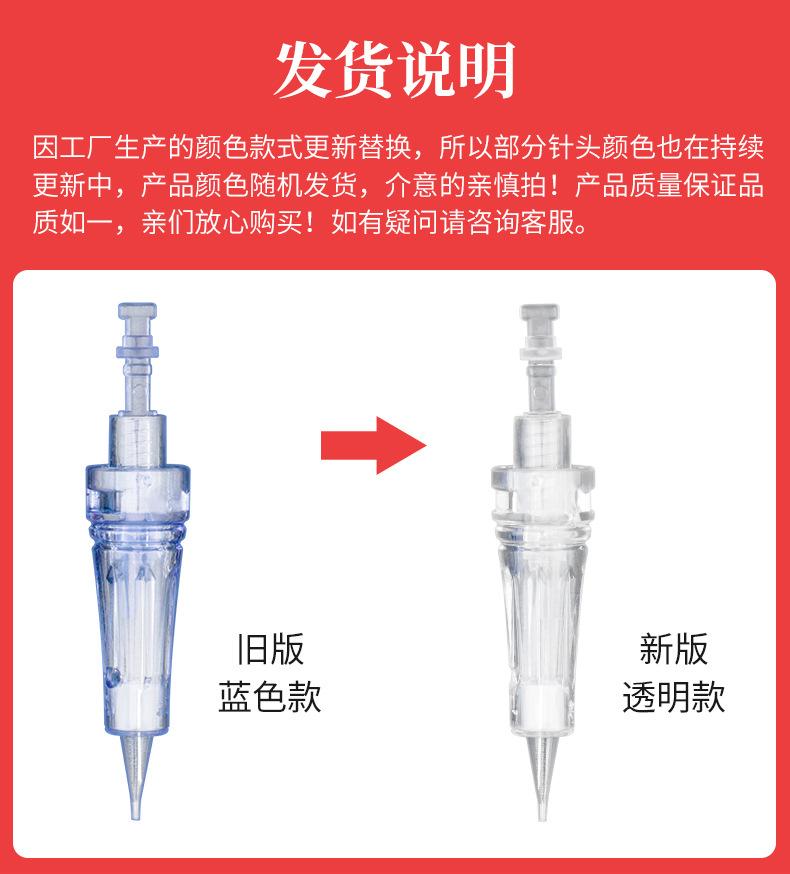 发货说明

因工厂生产的颜色款式更新替换，所以部分针头颜色也在持续更新中，产品颜色随机发货，介意的亲慎拍！产品质量保证品质如一，亲们放心购买！如有疑问请咨询客服。

旧版
蓝色款

新版
透明款