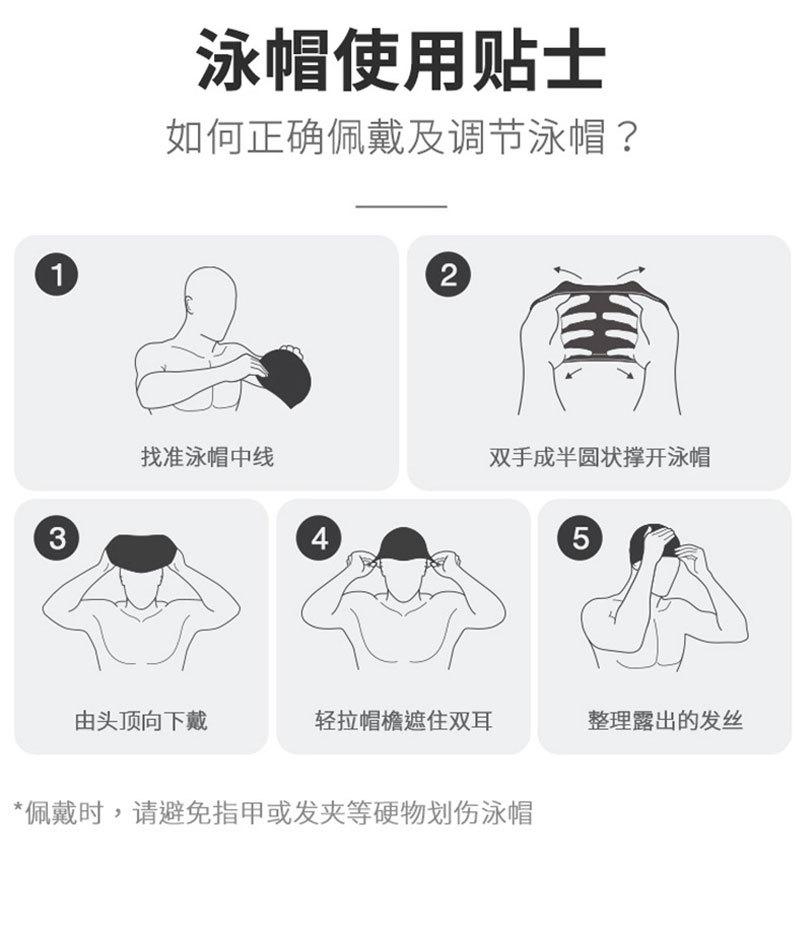 泳帽使用贴士

如何正确佩戴及调节泳帽？

1
找准泳帽中线

2
双手成半圆状撑开泳帽

3
由头顶向下戴

4
轻拉帽檐遮住双耳

5
整理露出的发丝

*佩戴时，请避免指甲或发夹等硬物划伤泳帽