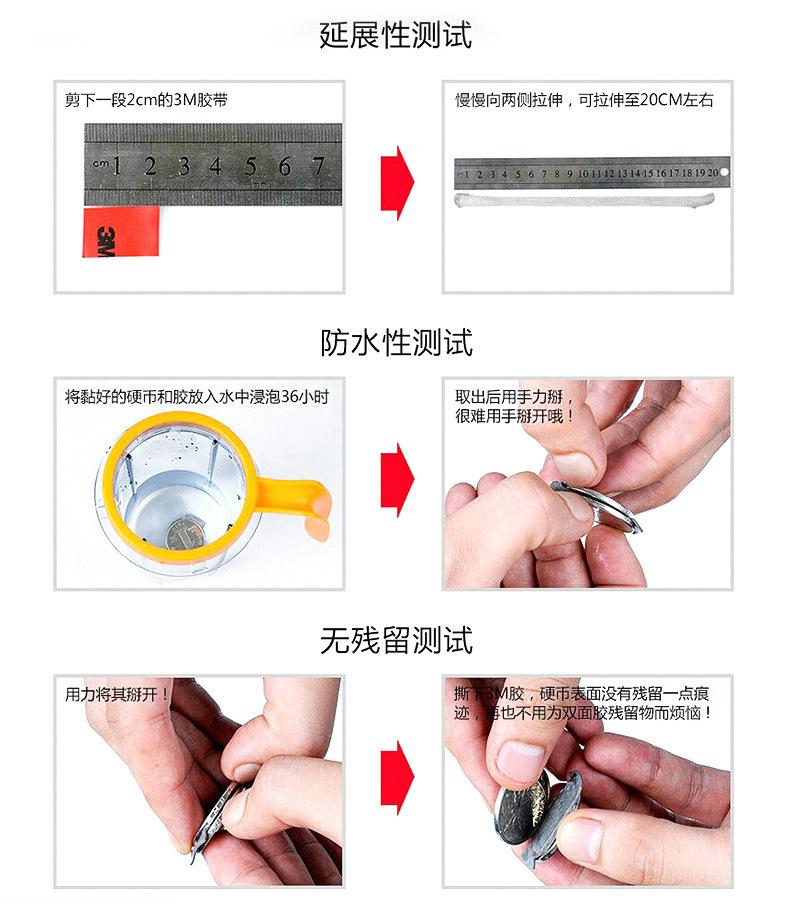 延展性测试

剪下一段2cm的3M胶带

cm 1 2 3 4 5 6 7

3M

慢慢向两侧拉伸，可拉伸至20CM左右

1 2 3 4 5 6 7 8 9 10 11 12 13 14 15 16 17 18 19 20

防水性测试

将黏好的硬币和胶放入水中浸泡36小时

取出后用手力掰，很难用手掰开哦！

无残留测试

用力将其掰开！

撕下3M胶，硬币表面没有残留一点痕迹，再也不用为双面胶残留物而烦恼！