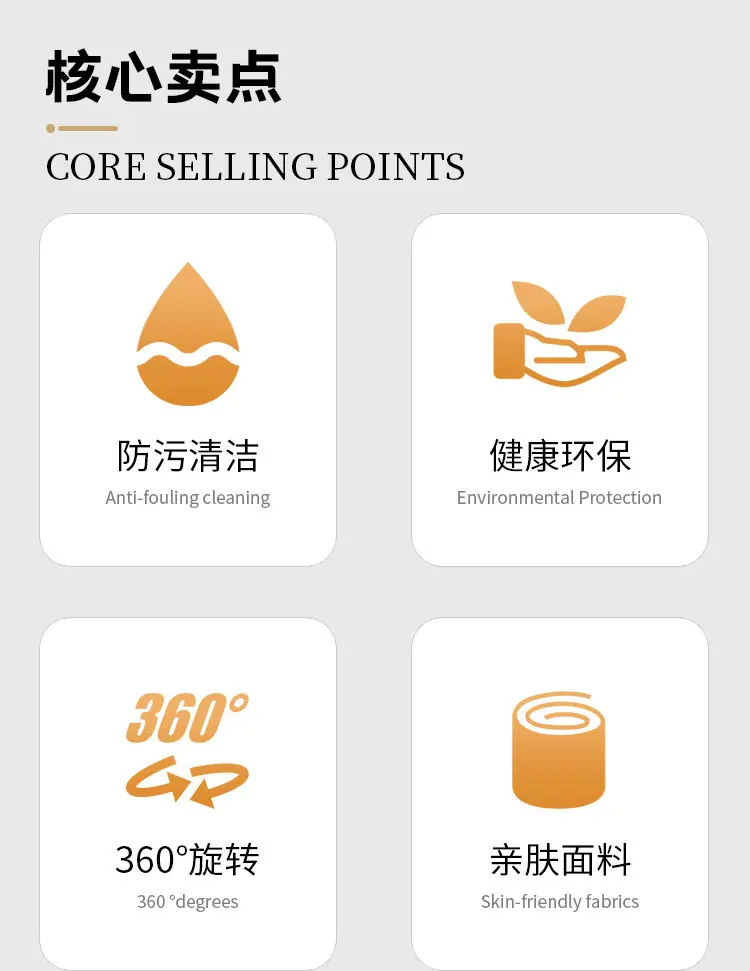 核心卖点

CORE SELLING POINTS

防污清洁
Anti-fouling cleaning

健康环保
Environmental Protection

360°

360°旋转
360 °degrees

亲肤面料
Skin-friendly fabrics