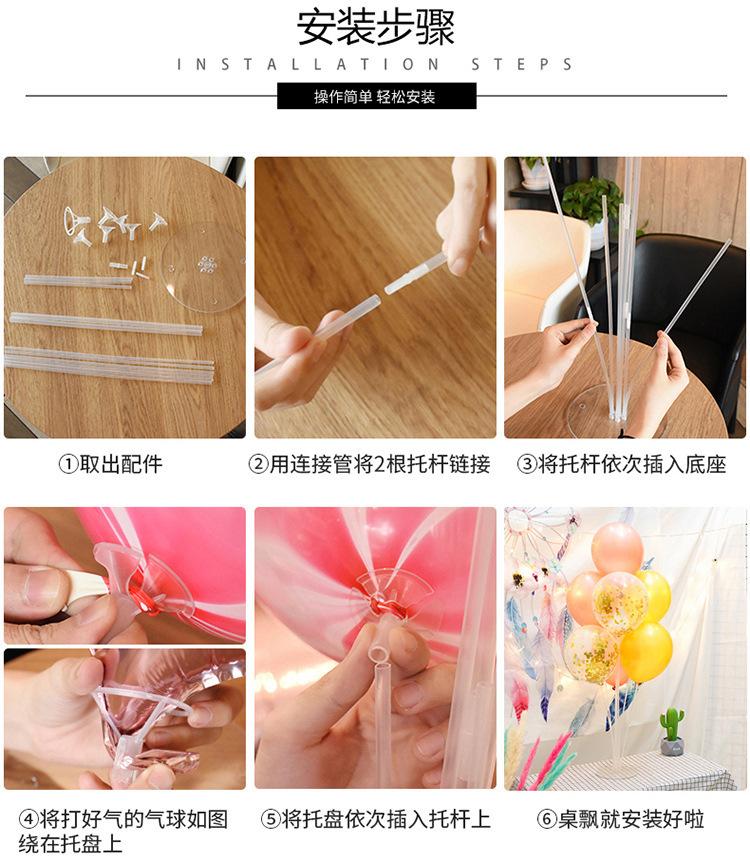 安装步骤
INSTALLATION STEPS
操作简单 轻松安装

①取出配件

②用连接管将2根托杆链接

③将托杆依次插入底座

④将打好气的气球如图绕在托盘上

⑤将托盘依次插入托杆上

⑥桌飘就安装好啦