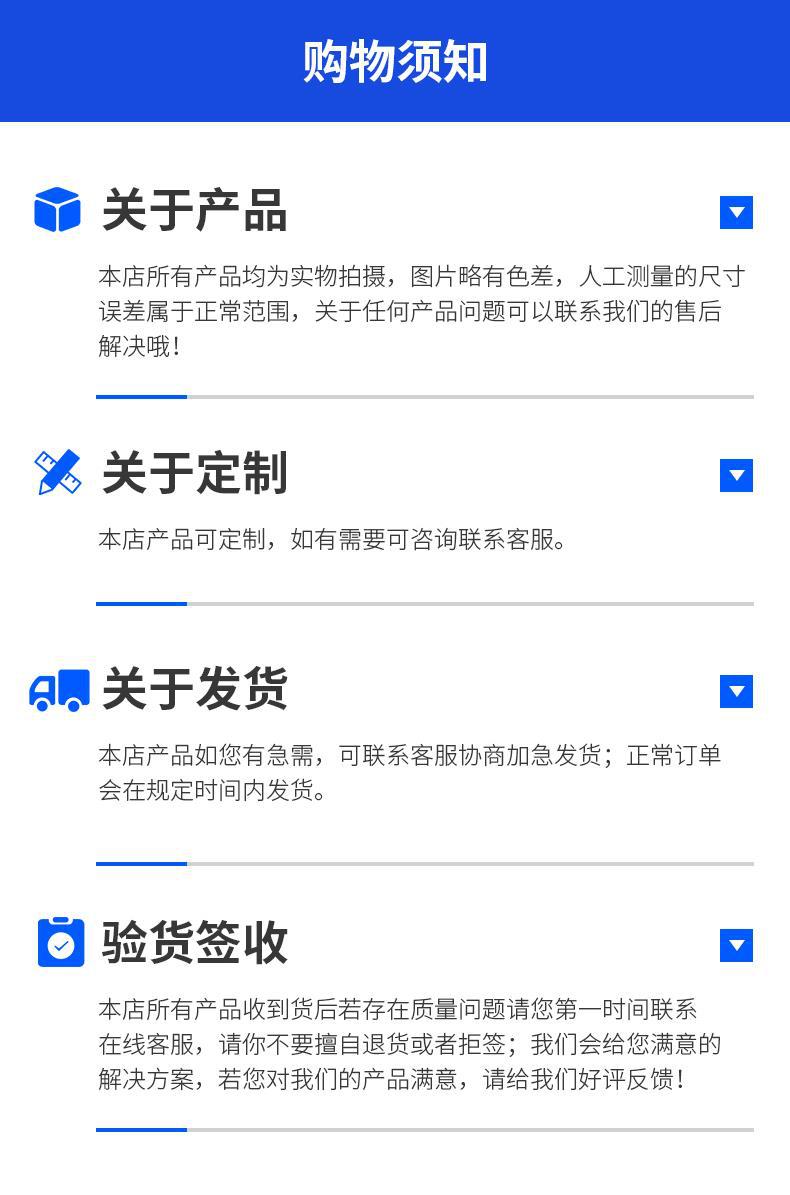 购物须知

关于产品

本店所有产品均为实物拍摄，图片略有色差，人工测量的尺寸误差属于正常范围，关于任何产品问题可以联系我们的售后解决哦！

关于定制

本店产品可定制，如有需要可咨询联系客服。

关于发货

本店产品如您有急需，可联系客服协商加急发货；正常订单会在规定时间内发货。

验货签收

本店所有产品收到货后若存在质量问题请您第一时间联系在线客服，请你不要擅自退货或者拒签；我们会给您满意的解决方案，若您对我们的产品满意，请给我们好评反馈！