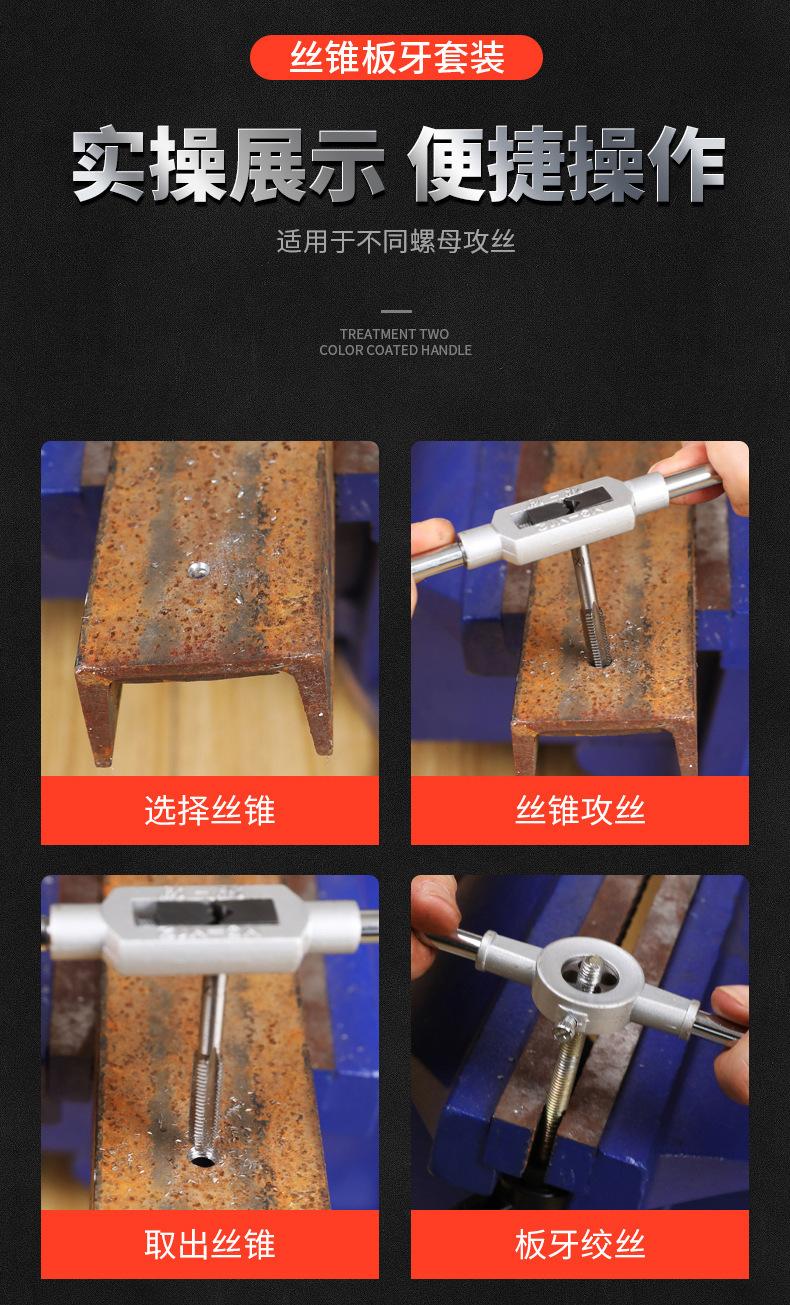 丝锥板牙套装

实操展示 便捷操作

适用于不同螺母攻丝

TREATMENT TWO
COLOR COATED HANDLE

选择丝锥

丝锥攻丝

取出丝锥

板牙绞丝