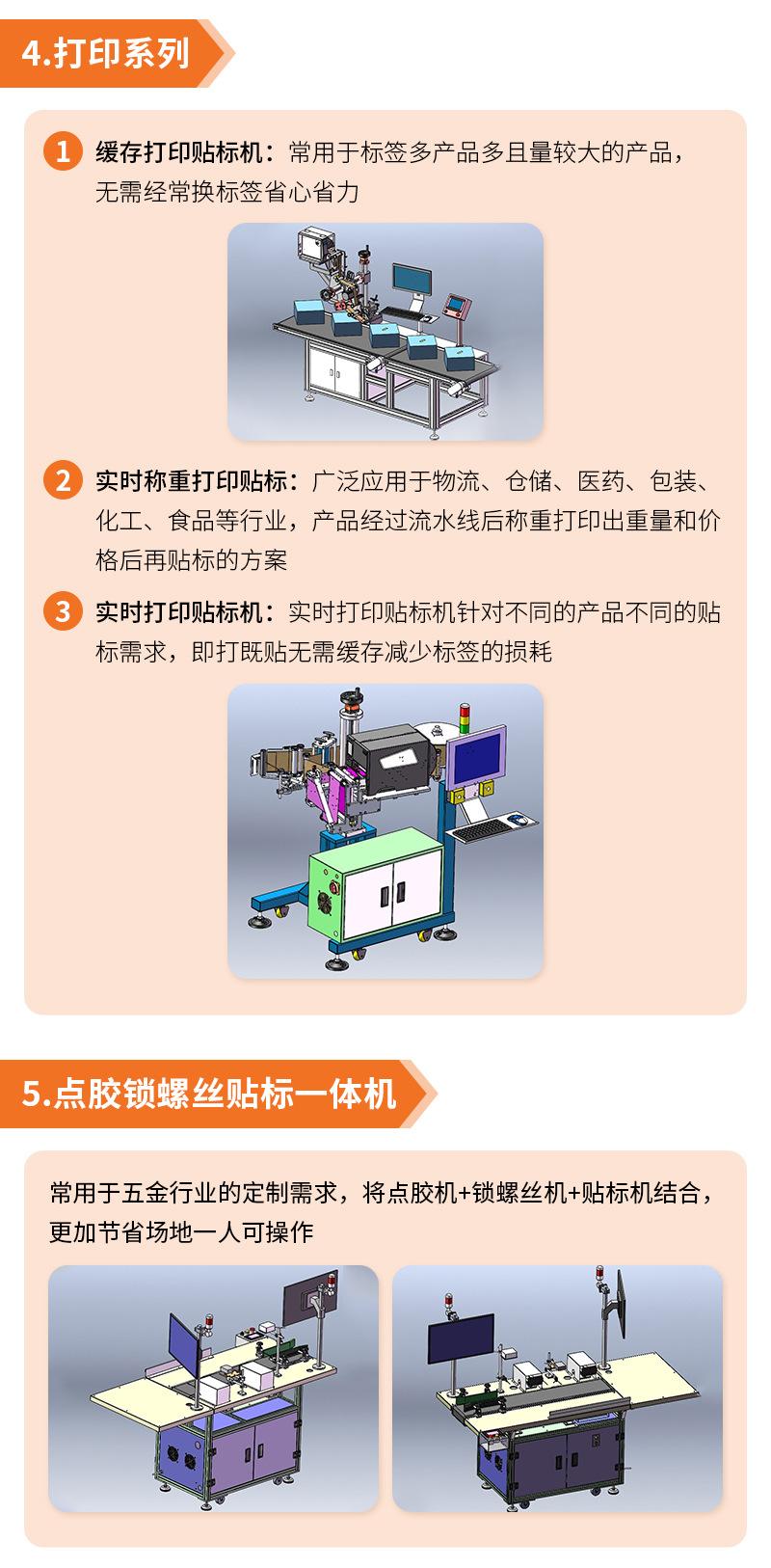 4.打印系列

1 缓存打印贴标机：常用于标签多产品多且量较大的产品，无需经常换标签省心省力

2 实时称重打印贴标：广泛应用于物流、仓储、医药、包装、化工、食品等行业，产品经过流水线后称重打印出重量和价格后再贴标的方案

3 实时打印贴标机：实时打印贴标机针对不同的产品不同的贴标需求，即打既贴无需缓存减少标签的损耗

5.点胶锁螺丝贴标一体机

常用于五金行业的定制需求，将点胶机+锁螺丝机+贴标机结合，更加节省场地一人可操作