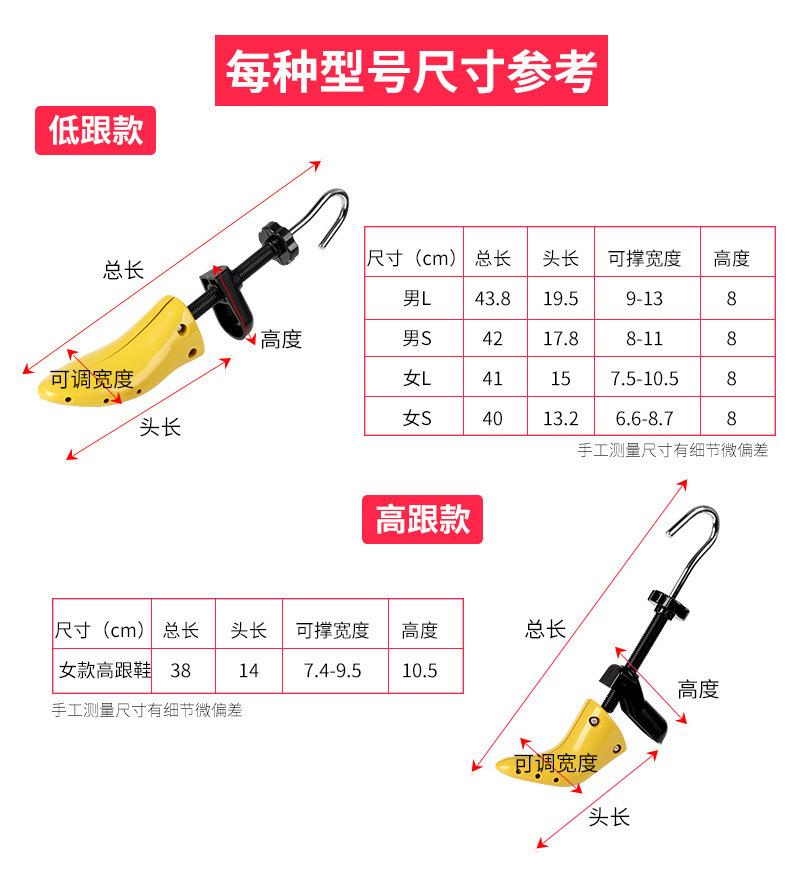 每种型号尺寸参考

低跟款

总长
高度
可调宽度
头长

| 尺寸（cm） | 总长 | 头长 | 可撑宽度 | 高度 |
|---|---|---|---|---|
| 男L | 43.8 | 19.5 | 9-13 | 8 |
| 男S | 42 | 17.8 | 8-11 | 8 |
| 女L | 41 | 15 | 7.5-10.5 | 8 |
| 女S | 40 | 13.2 | 6.6-8.7 | 8 |

手工测量尺寸有细节微偏差

高跟款

| 尺寸（cm） | 总长 | 头长 | 可撑宽度 | 高度 |
|---|---|---|---|---|
| 女款高跟鞋 | 38 | 14 | 7.4-9.5 | 10.5 |

手工测量尺寸有细节微偏差

总长
高度
可调宽度
头长