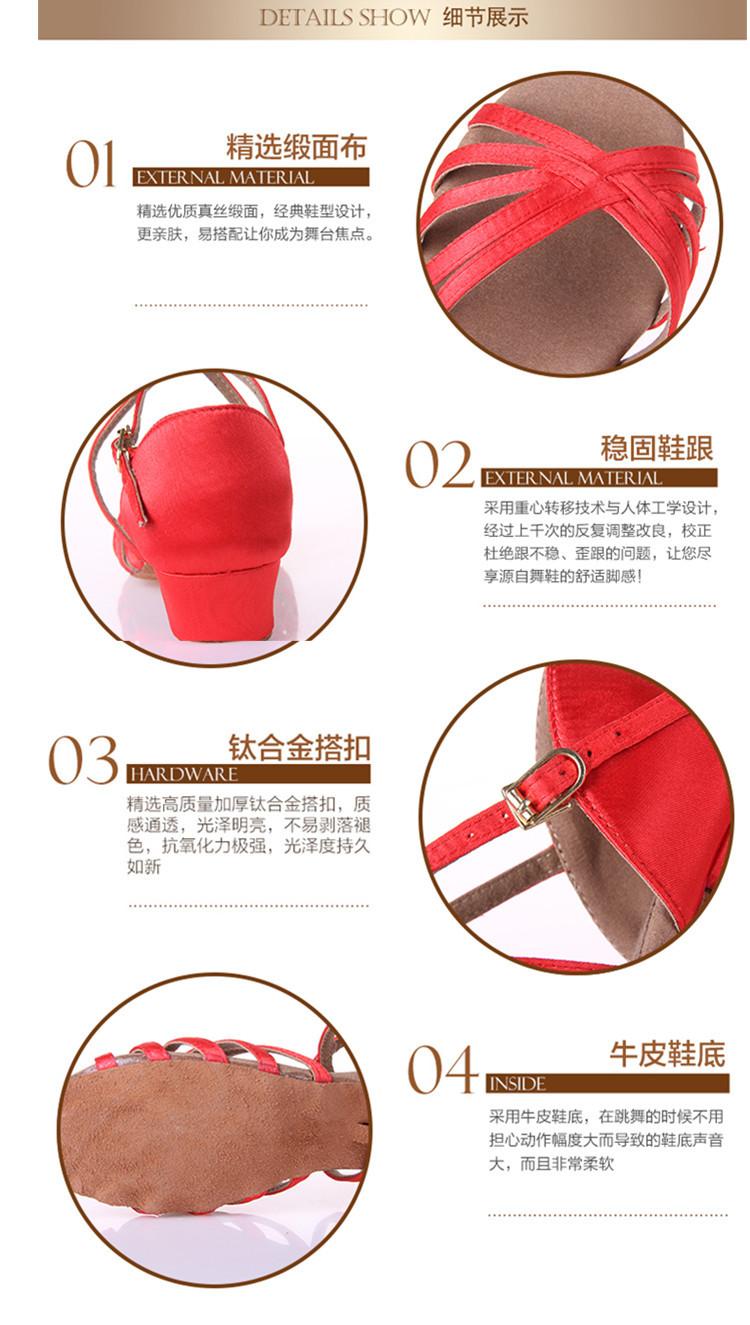 DETAILS SHOW 细节展示

01 精选缎面布
EXTERNAL MATERIAL
精选优质真丝缎面，经典鞋型设计，更亲肤，易搭配让你成为舞台焦点。

02 稳固鞋跟
EXTERNAL MATERIAL
采用重心转移技术与人体工学设计，经过上千次的反复调整改良，校正杜绝跟不稳、歪跟的问题，让您尽享源自舞鞋的舒适脚感！

03 钛合金搭扣
HARDWARE
精选高质量加厚钛合金搭扣，质感通透，光泽明亮，不易剥落褪色，抗氧化力极强，光泽度持久如新

04 牛皮鞋底
INSIDE
采用牛皮鞋底，在跳舞的时候不用担心动作幅度大而导致的鞋底声音大，而且非常柔软