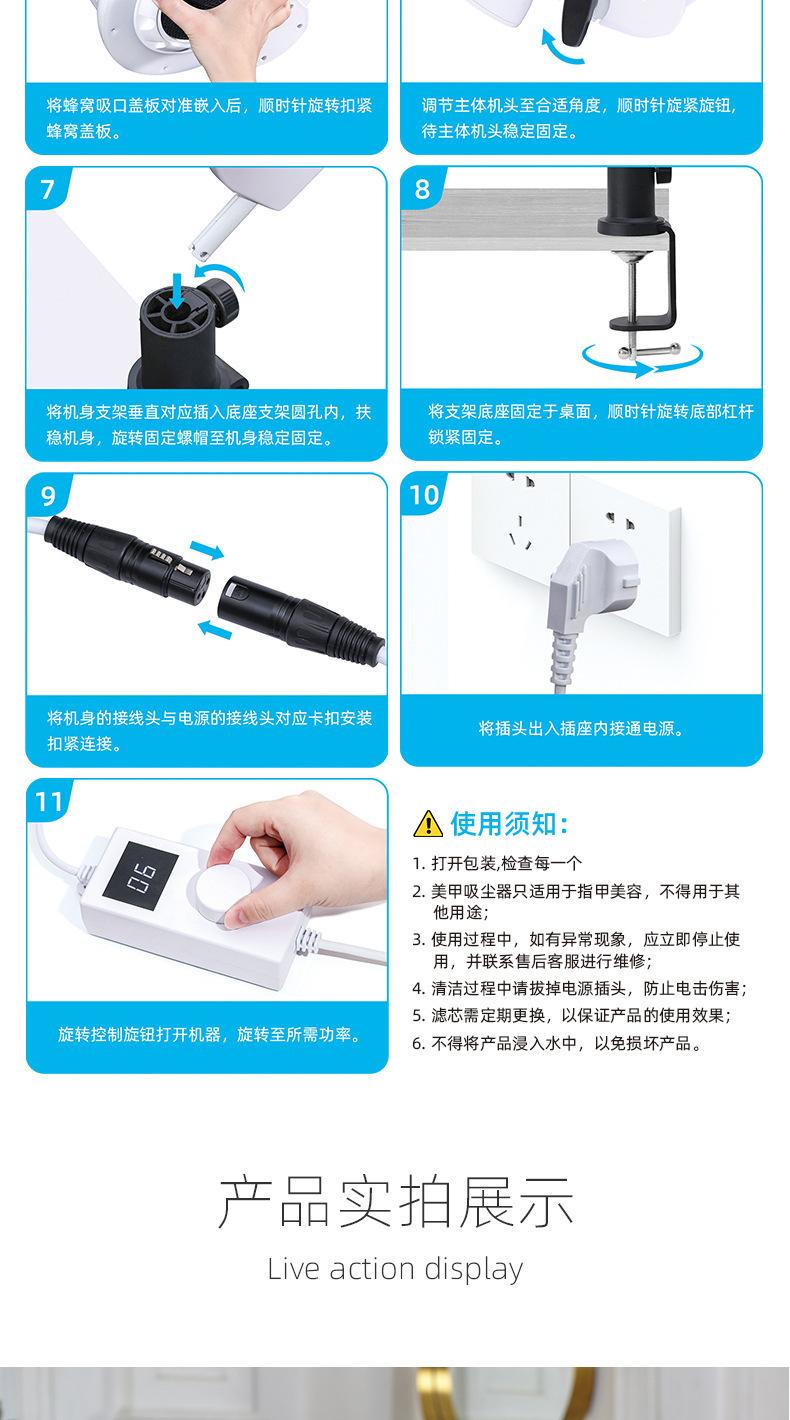 将蜂窝吸口盖板对准嵌入后，顺时针旋转扣紧蜂窝盖板。

调节主体机头至合适角度，顺时针旋紧旋钮，待主体机头稳定固定。

7

将机身支架垂直对应插入底座支架圆孔内，扶稳机身，旋转固定螺帽至机身稳定固定。

8

将支架底座固定于桌面，顺时针旋转底部杠杆锁紧固定。

9

将机身的接线头与电源的接线头对应卡扣安装扣紧连接。

10

将插头出入插座内接通电源。

11

06

旋转控制旋钮打开机器，旋转至所需功率。

使用须知：

1. 打开包装,检查每一个
2. 美甲吸尘器只适用于指甲美容，不得用于其他用途;
3. 使用过程中，如有异常现象，应立即停止使用，并联系售后客服进行维修;
4. 清洁过程中请拔掉电源插头，防止电击伤害;
5. 滤芯需定期更换，以保证产品的使用效果;
6. 不得将产品浸入水中，以免损坏产品。

产品实拍展示

Live action display