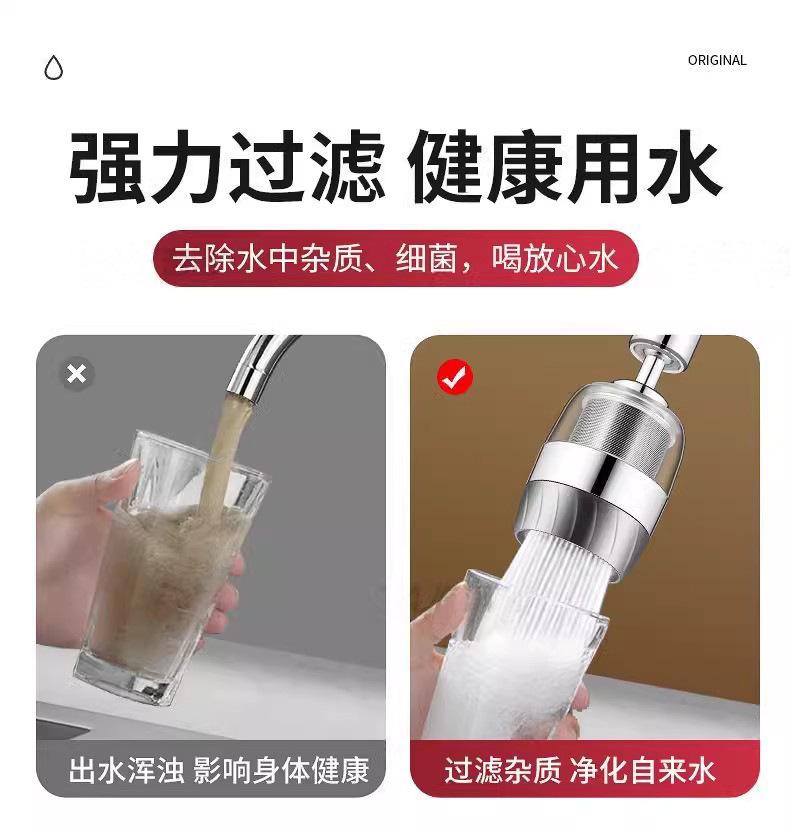 ORIGINAL

强力过滤 健康用水

去除水中杂质、细菌，喝放心水

出水浑浊 影响身体健康

过滤杂质 净化自来水