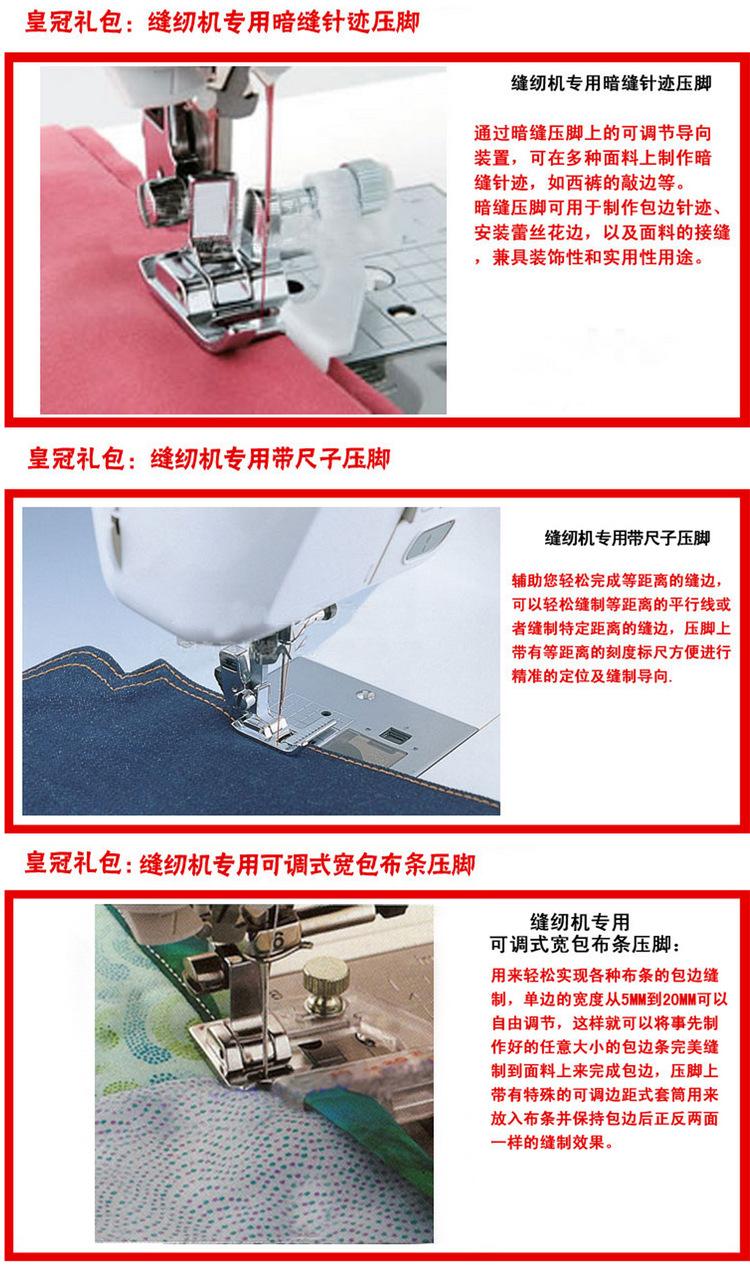 皇冠礼包：缝纫机专用暗缝针迹压脚

缝纫机专用暗缝针迹压脚

通过暗缝压脚上的可调节导向装置，可在多种面料上制作暗缝针迹，如西裤的敲边等。
暗缝压脚可用于制作包边针迹、安装蕾丝花边，以及面料的接缝，兼具装饰性和实用性用途。

皇冠礼包：缝纫机专用带尺子压脚

缝纫机专用带尺子压脚

辅助您轻松完成等距离的缝边，可以轻松缝制等距离的平行线或者缝制特定距离的缝边，压脚上带有等距离的刻度标尺方便进行精准的定位及缝制导向.

皇冠礼包：缝纫机专用可调式宽包布条压脚

缝纫机专用
可调式宽包布条压脚：

用来轻松实现各种布条的包边缝制，单边的宽度从5MM到20MM可以自由调节，这样就可以将事先制作好的任意大小的包边条完美缝制到面料上来完成包边，压脚上带有特殊的可调边距式套筒用来放入布条并保持包边后正反两面一样的缝制效果。