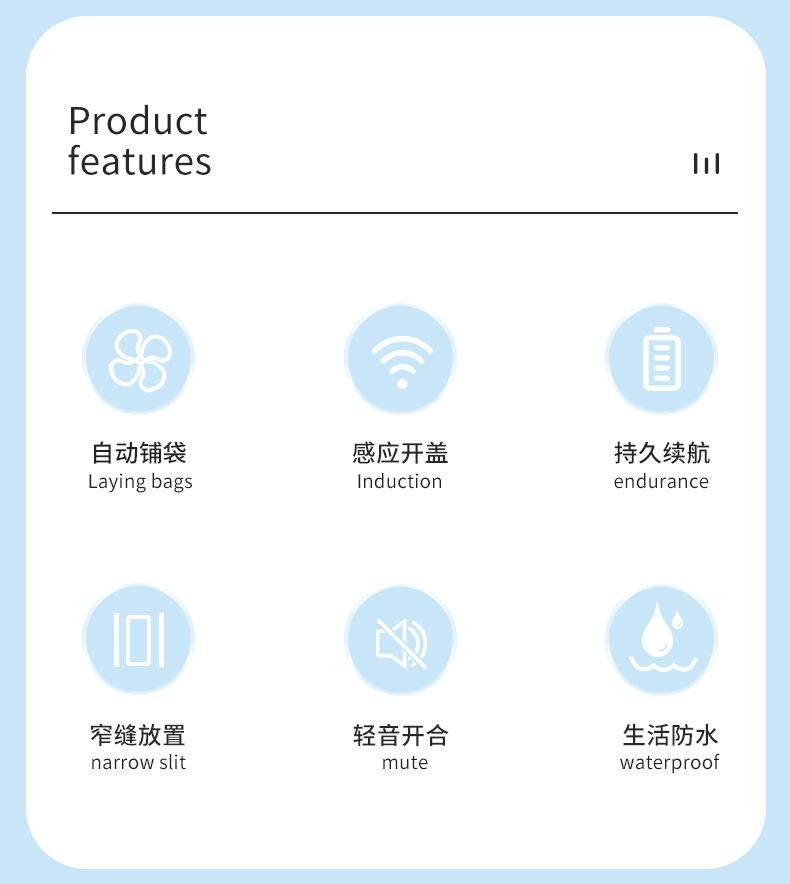 Product
features

自动铺袋
Laying bags

感应开盖
Induction

持久续航
endurance

窄缝放置
narrow slit

轻音开合
mute

生活防水
waterproof