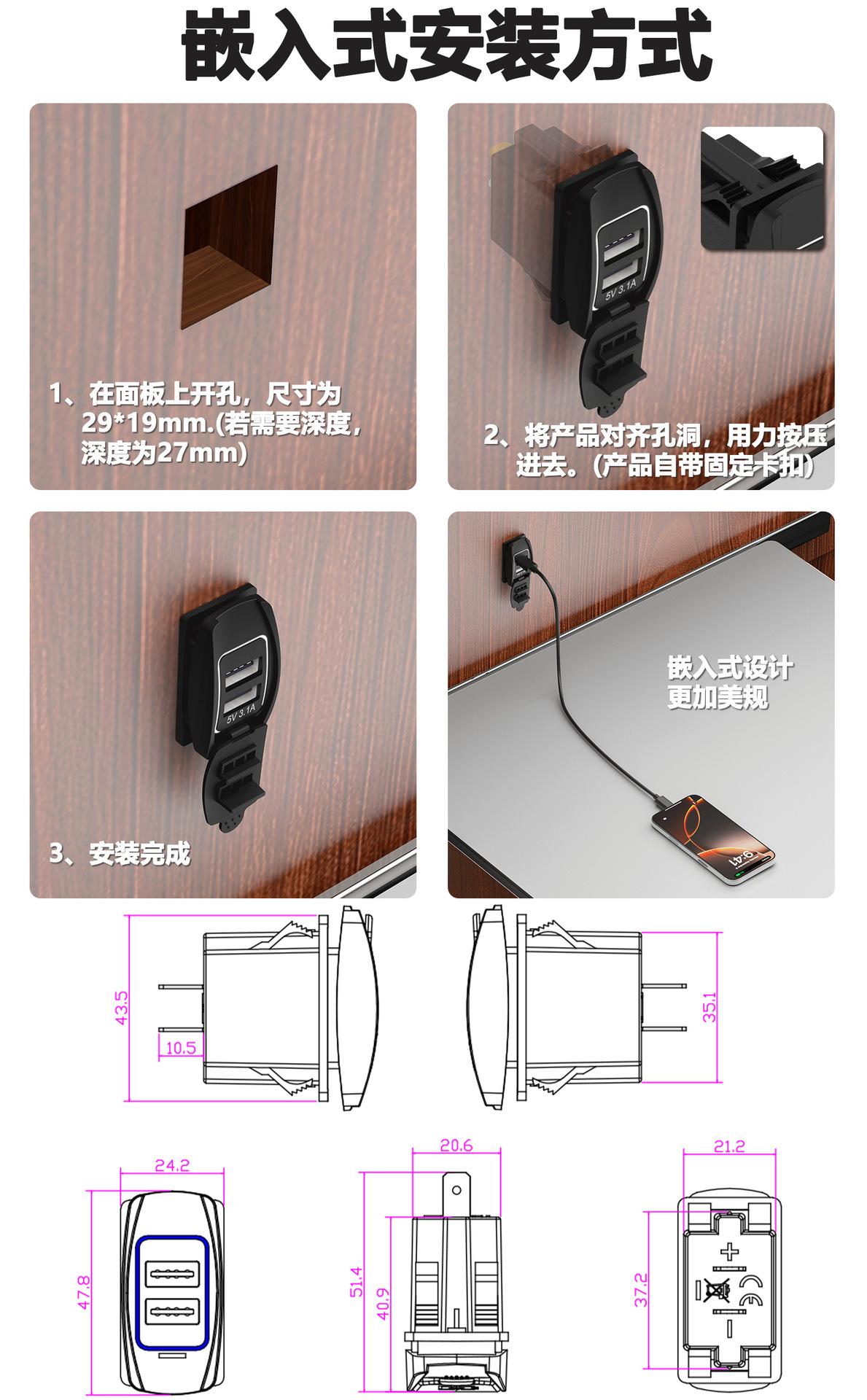 嵌入式安装方式

1、在面板上开孔，尺寸为29*19mm.(若需要深度，深度为27mm)

5V 3.1A

2、将产品对齐孔洞，用力按压进去。(产品自带固定卡扣)

5V 3.1A

3、安装完成

嵌入式设计
更加美规

9:41

43.5

10.5

35.1

24.2

47.8

20.6

51.4

40.9

21.2

37.2

+

-