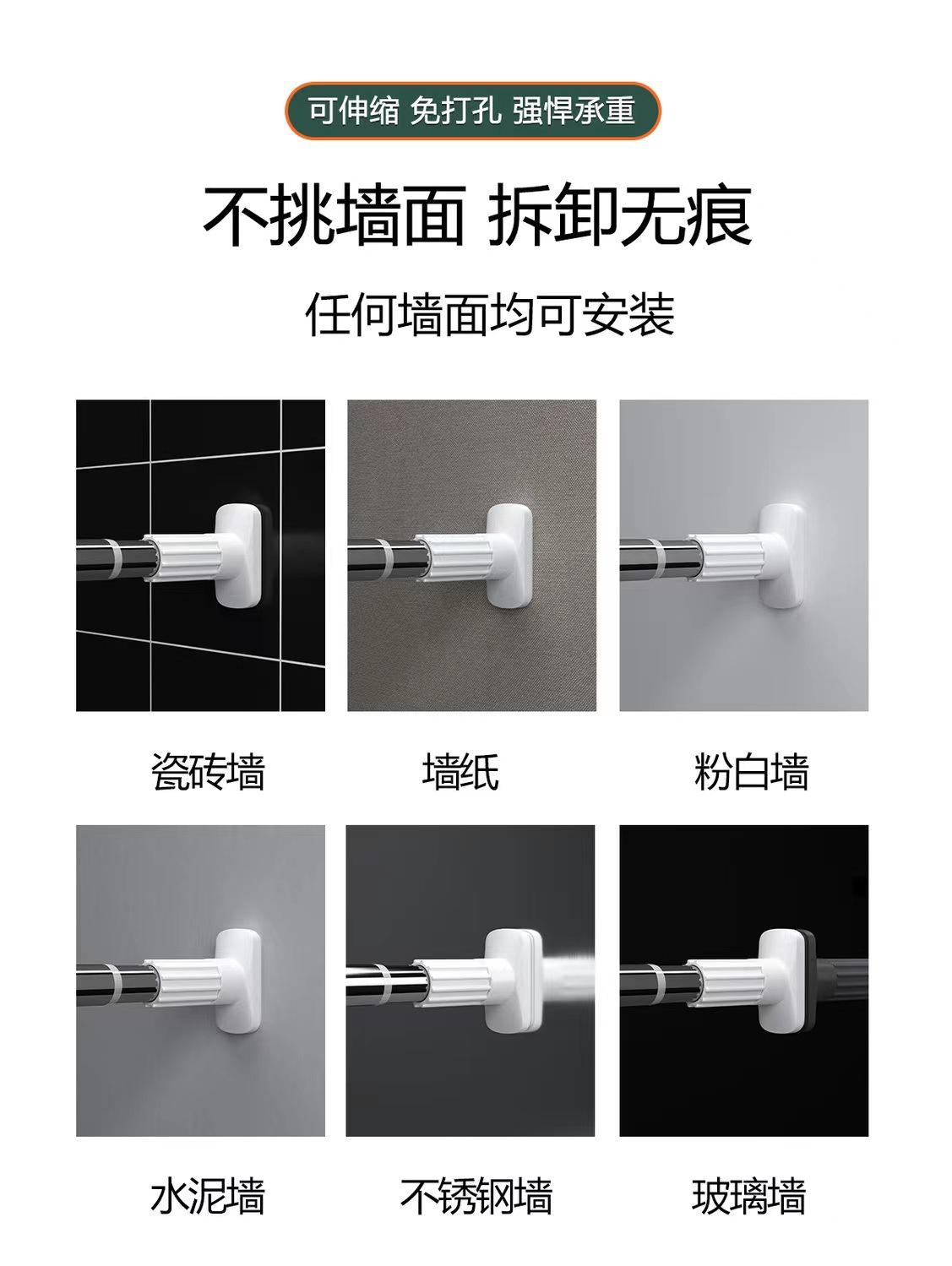 可伸缩 免打孔 强悍承重

不挑墙面 拆卸无痕

任何墙面均可安装

瓷砖墙

墙纸

粉白墙

水泥墙

不锈钢墙

玻璃墙