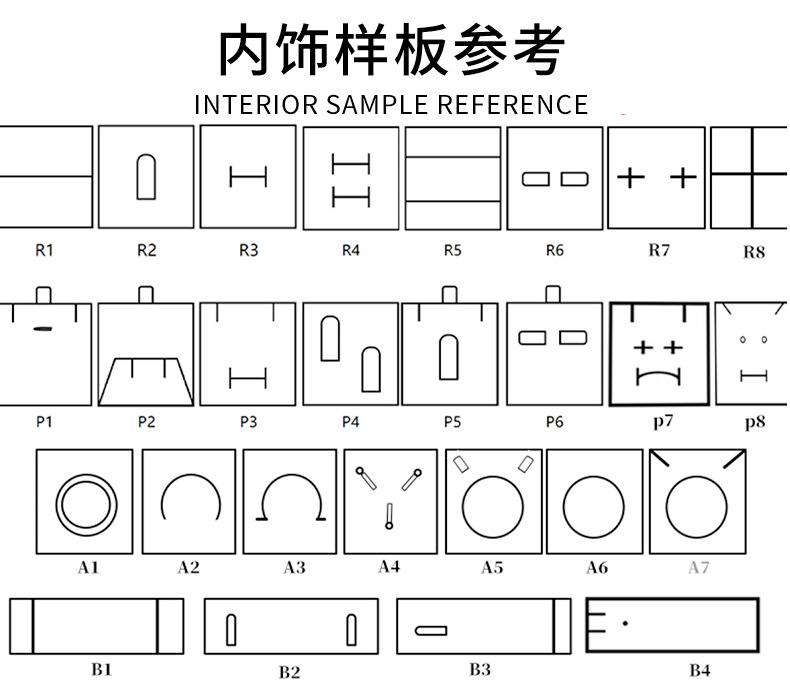 内饰样板参考

INTERIOR SAMPLE REFERENCE

R1 R2 R3 R4 R5 R6 R7 R8

P1 P2 P3 P4 P5 P6 p7 p8

A1 A2 A3 A4 A5 A6 A7

B1 B2 B3 B4