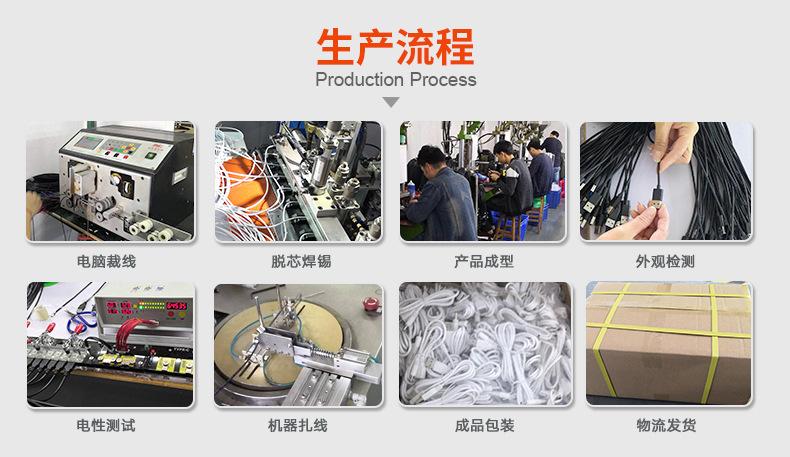 生产流程
Production Process

电脑裁线

脱芯焊锡

产品成型

外观检测

电性测试

机器扎线

成品包装

物流发货