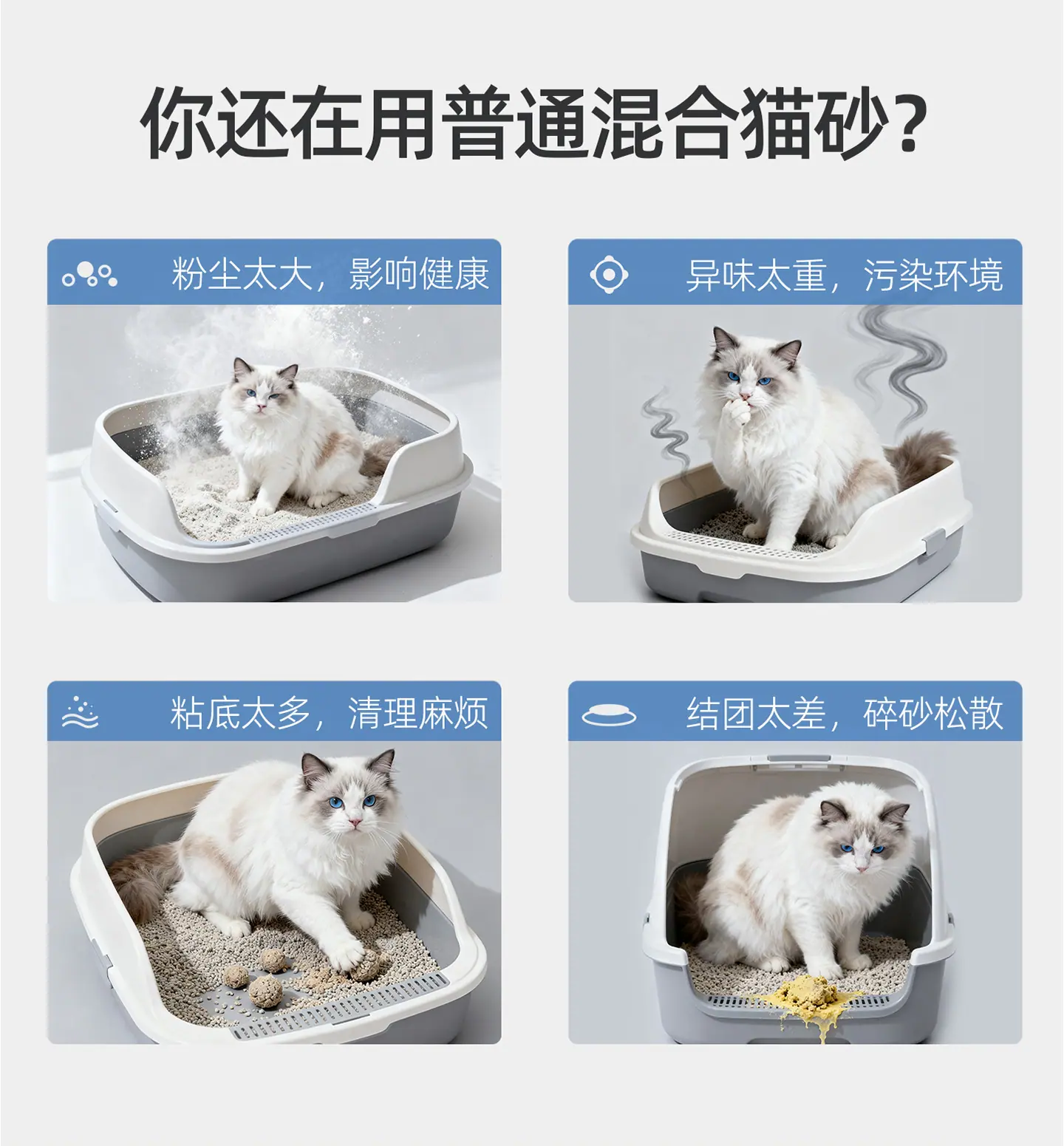 你还在用普通混合猫砂?

粉尘太大，影响健康

异味太重，污染环境

粘底太多，清理麻烦

结团太差，碎砂松散