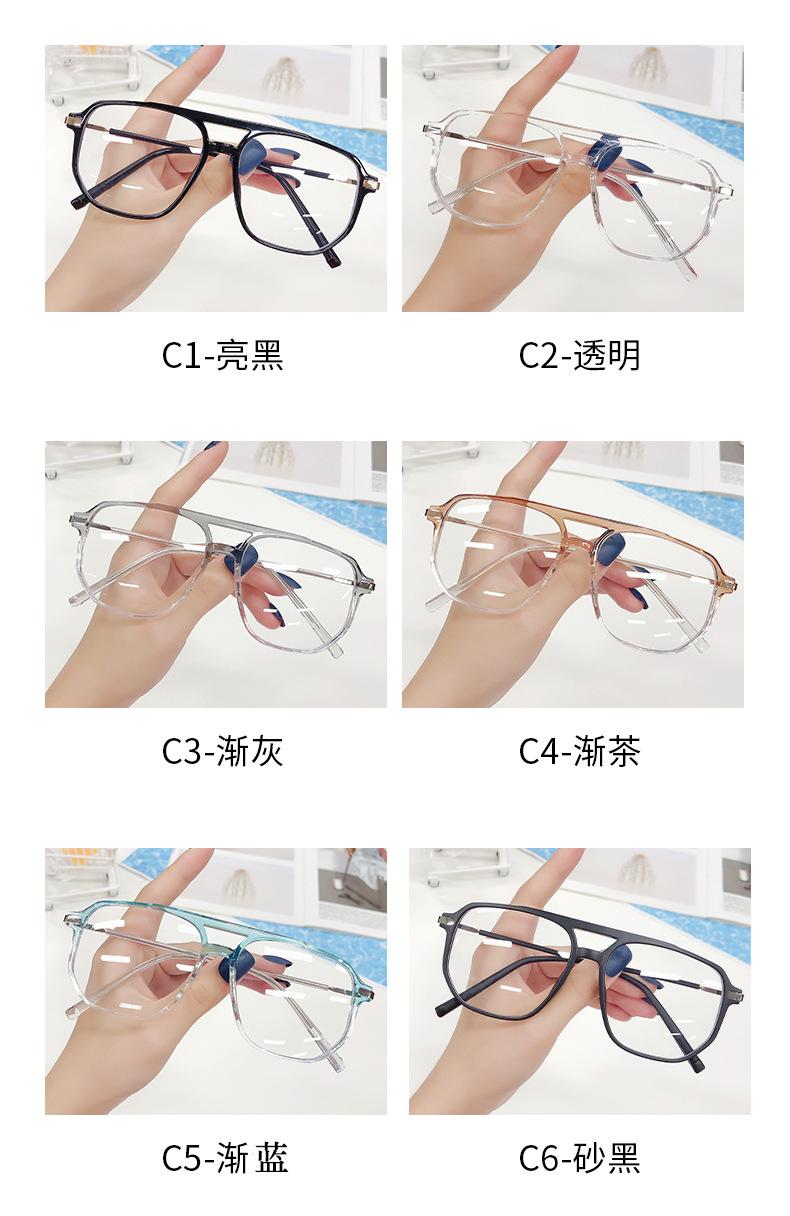 C1-亮黑

C2-透明

C3-渐灰

C4-渐茶

C5-渐蓝

C6-砂黑