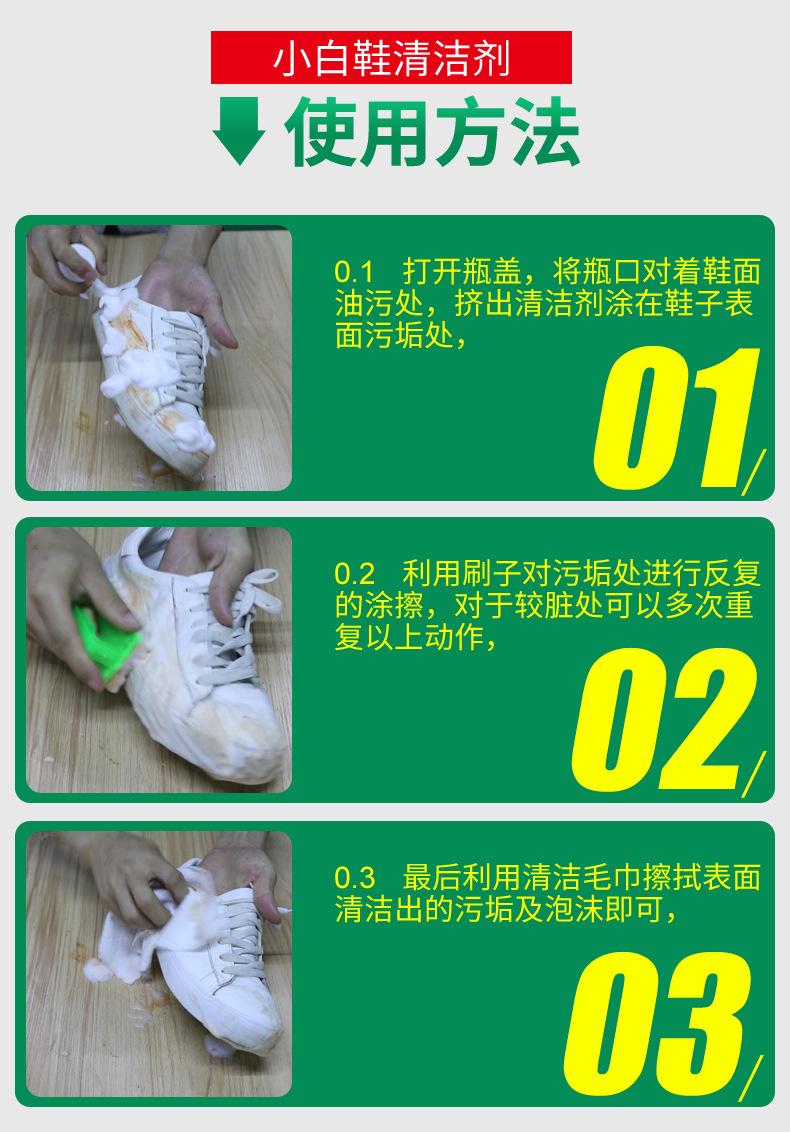 小白鞋清洁剂

使用方法

0.1 打开瓶盖，将瓶口对着鞋面油污处，挤出清洁剂涂在鞋子表面污垢处，

01/

0.2 利用刷子对污垢处进行反复的涂擦，对于较脏处可以多次重复以上动作，

02/

0.3 最后利用清洁毛巾擦拭表面清洁出的污垢及泡沫即可，

03/