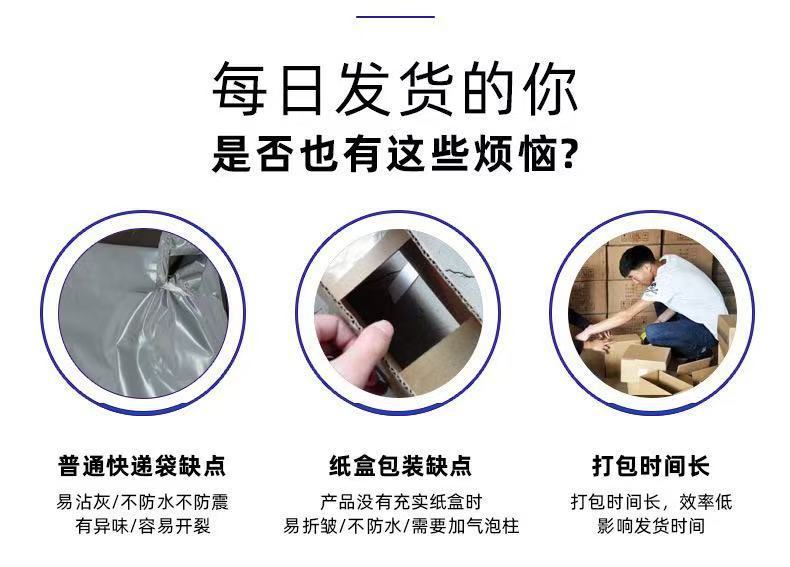 每日发货的你
是否也有这些烦恼?

普通快递袋缺点
易沾灰/不防水不防震
有异味/容易开裂

纸盒包装缺点
产品没有充实纸盒时
易折皱/不防水/需要加气泡柱

打包时间长
打包时间长，效率低
影响发货时间