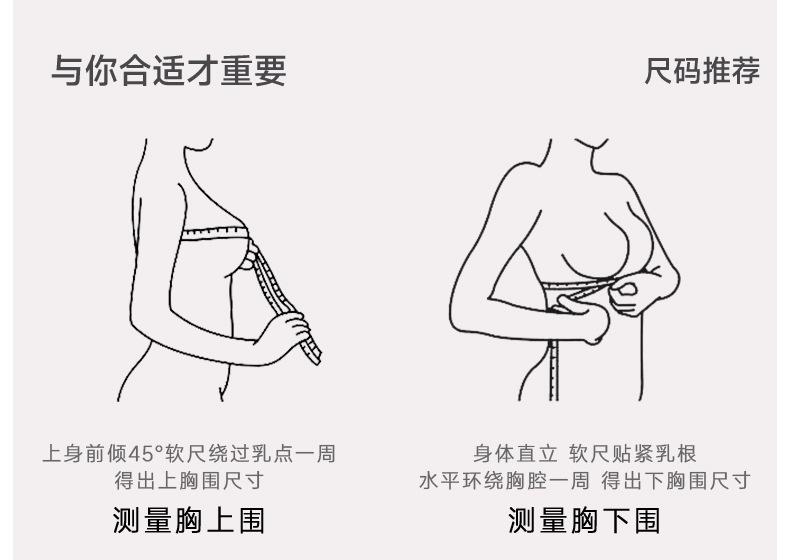 与你合适才重要

尺码推荐

上身前倾45°软尺绕过乳点一周
得出上胸围尺寸

测量胸上围

身体直立 软尺贴紧乳根
水平环绕胸腔一周 得出下胸围尺寸

测量胸下围