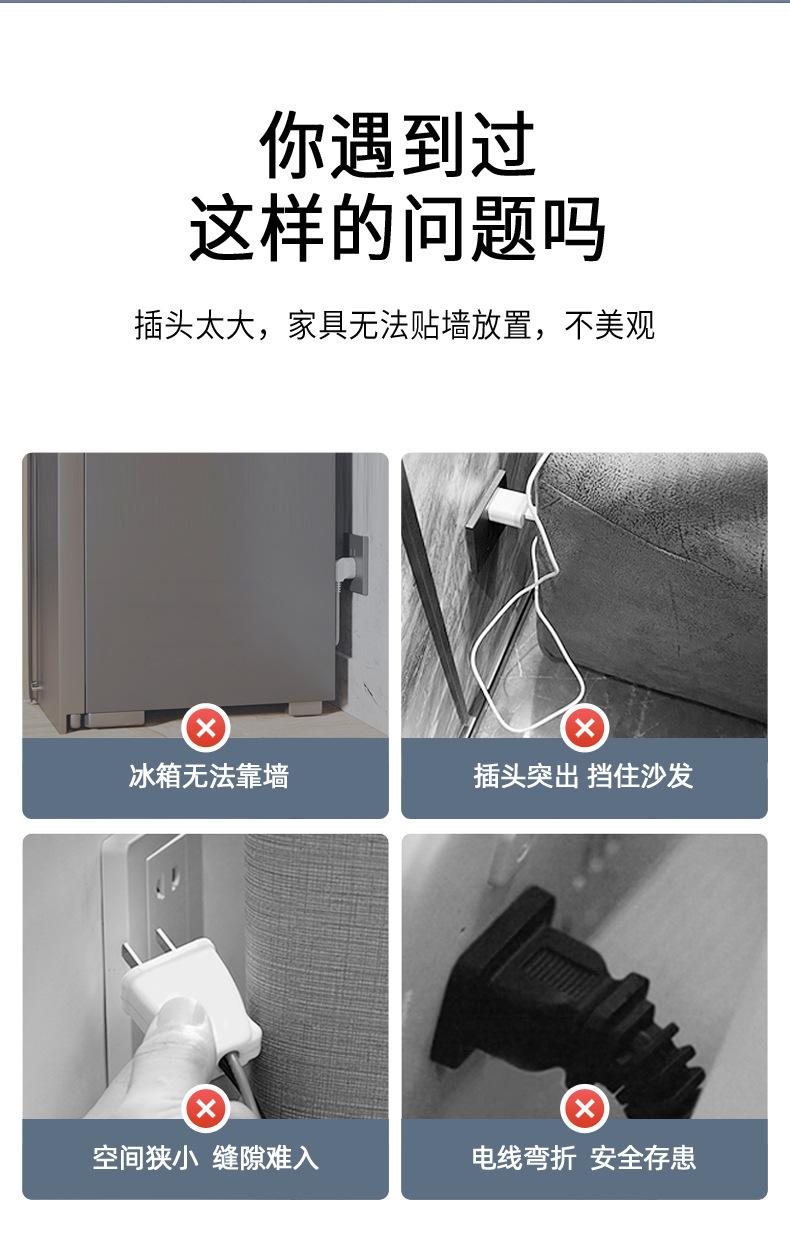 你遇到过
这样的问题吗

插头太大，家具无法贴墙放置，不美观

冰箱无法靠墙

插头突出 挡住沙发

空间狭小 缝隙难入

电线弯折 安全存患