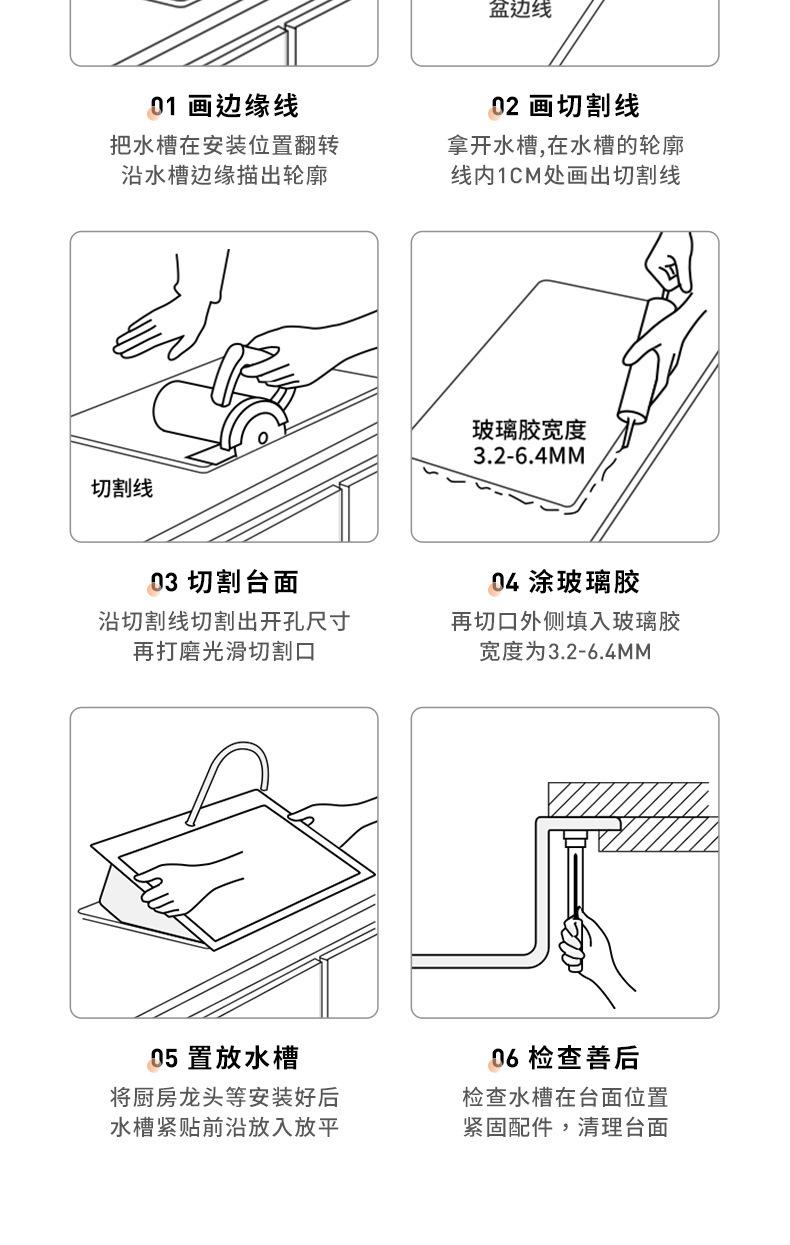 盆边线

01 画边缘线
把水槽在安装位置翻转
沿水槽边缘描出轮廓

02 画切割线
拿开水槽,在水槽的轮廓
线内1CM处画出切割线

切割线

玻璃胶宽度
3.2-6.4MM

03 切割台面
沿切割线切割出开孔尺寸
再打磨光滑切割口

04 涂玻璃胶
再切口外侧填入玻璃胶
宽度为3.2-6.4MM

05 置放水槽
将厨房龙头等安装好后
水槽紧贴前沿放入放平

06 检查善后
检查水槽在台面位置
紧固配件，清理台面