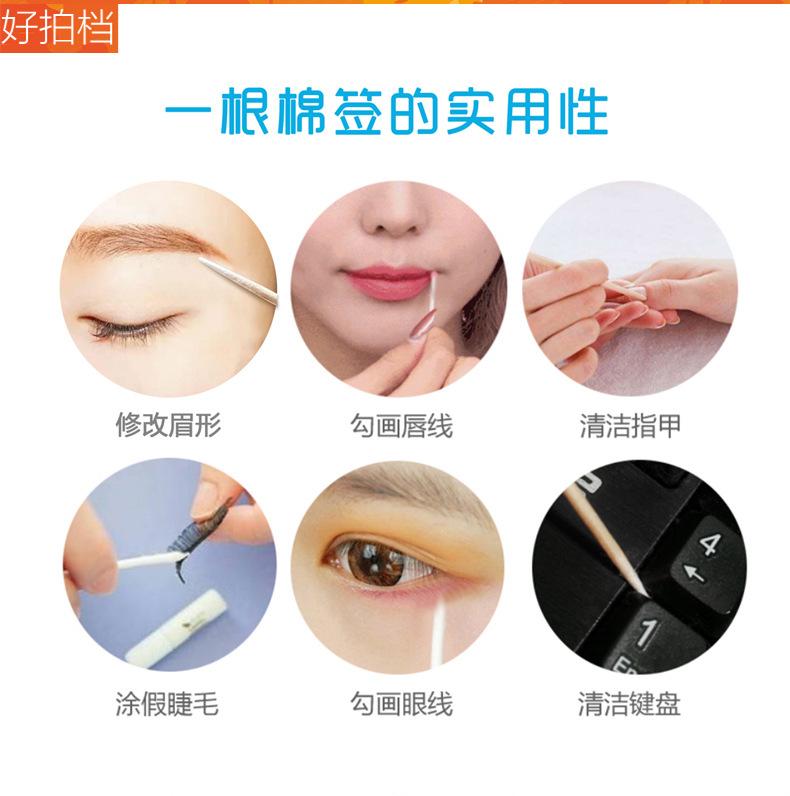 好拍档

一根棉签的实用性

修改眉形

勾画唇线

清洁指甲

涂假睫毛

勾画眼线

清洁键盘

4

1