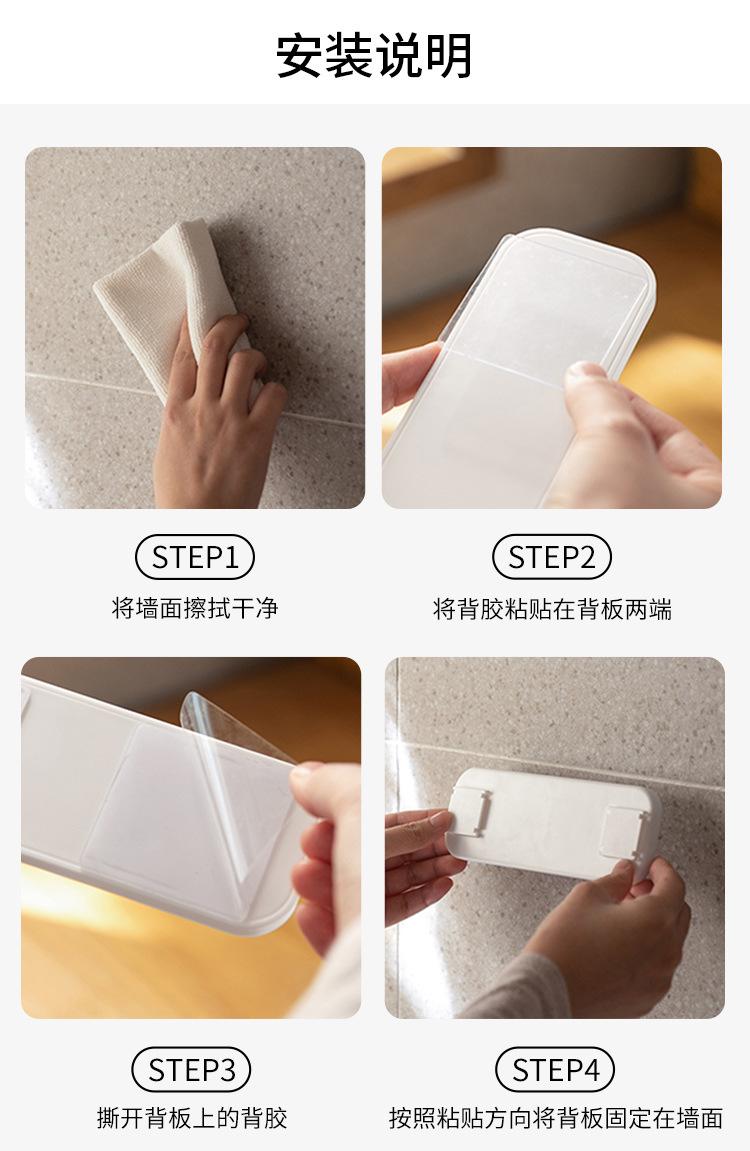 安装说明

STEP1
将墙面擦拭干净

STEP2
将背胶粘贴在背板两端

STEP3
撕开背板上的背胶

STEP4
按照粘贴方向将背板固定在墙面