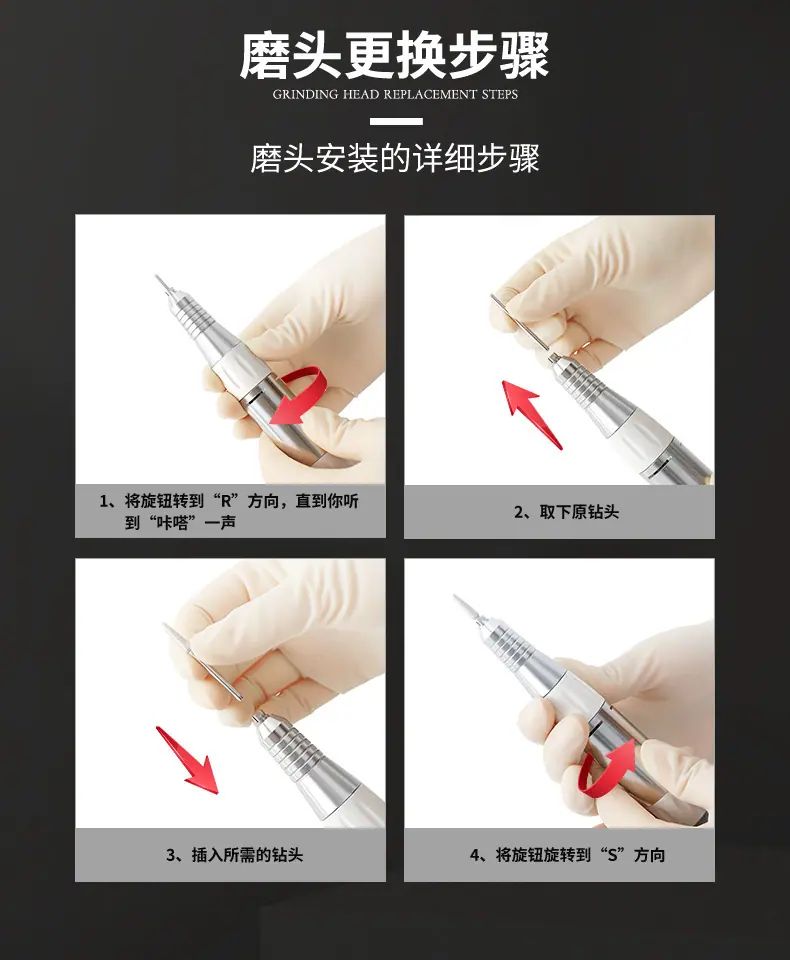 磨头更换步骤
GRINDING HEAD REPLACEMENT STEPS

磨头安装的详细步骤

1、将旋钮转到“R”方向，直到你听到“咔嗒”一声

2、取下原钻头

3、插入所需的钻头

4、将旋钮旋转到“S”方向