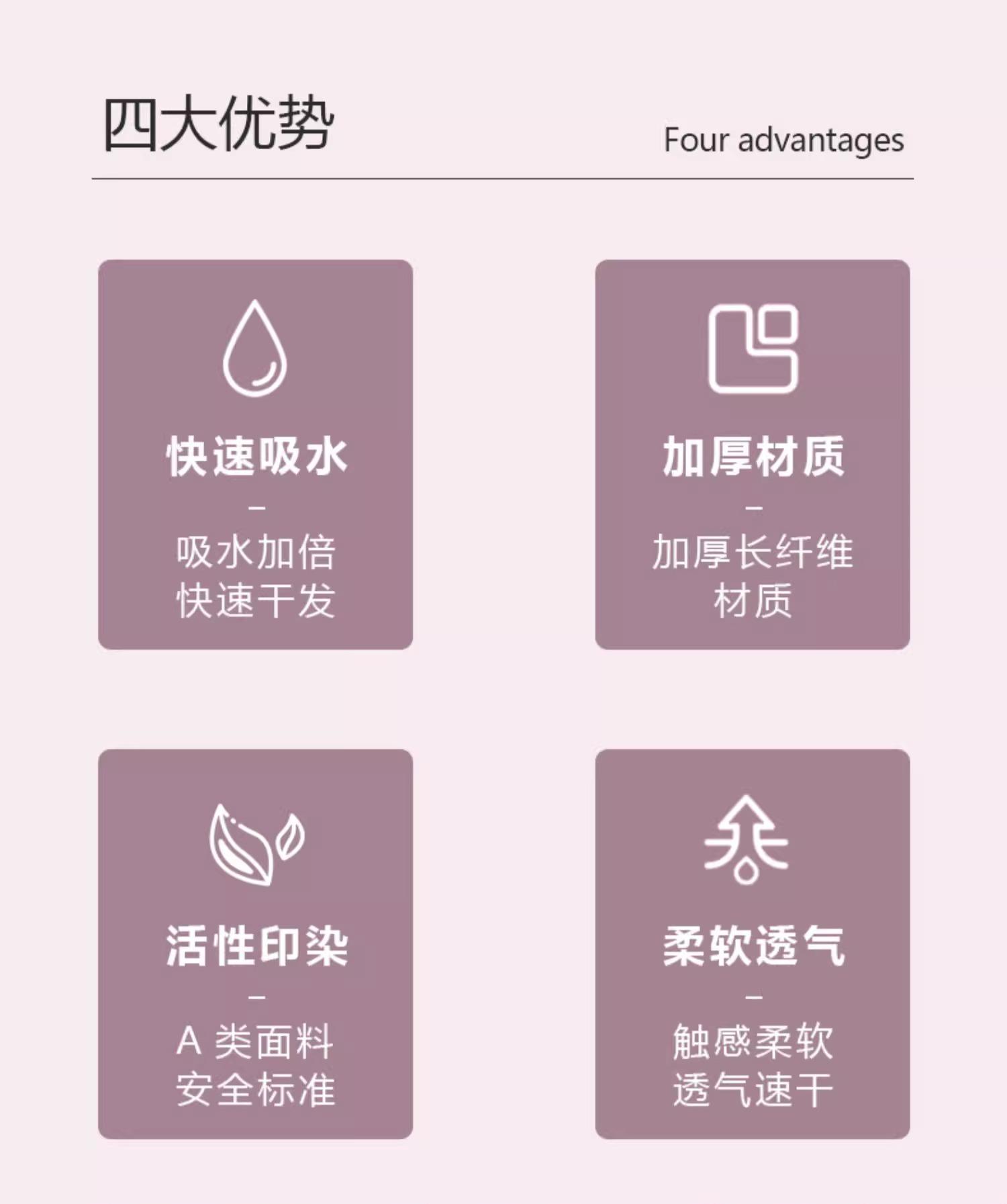 四大优势

Four advantages

快速吸水

-

吸水加倍
快速干发

加厚材质

-

加厚长纤维
材质

活性印染

-

A类面料
安全标准

柔软透气

-

触感柔软
透气速干