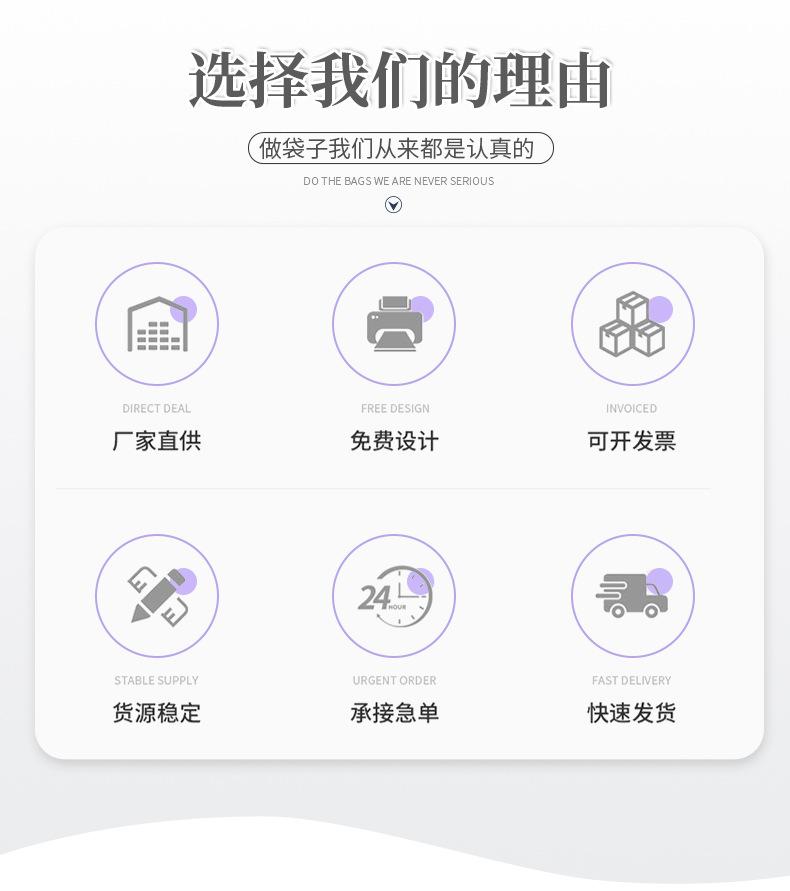 选择我们的理由

做袋子我们从来都是认真的

DO THE BAGS WE ARE NEVER SERIOUS

DIRECT DEAL
厂家直供

FREE DESIGN
免费设计

INVOICED
可开发票

STABLE SUPPLY
货源稳定

24 HOUR

URGENT ORDER
承接急单

FAST DELIVERY
快速发货