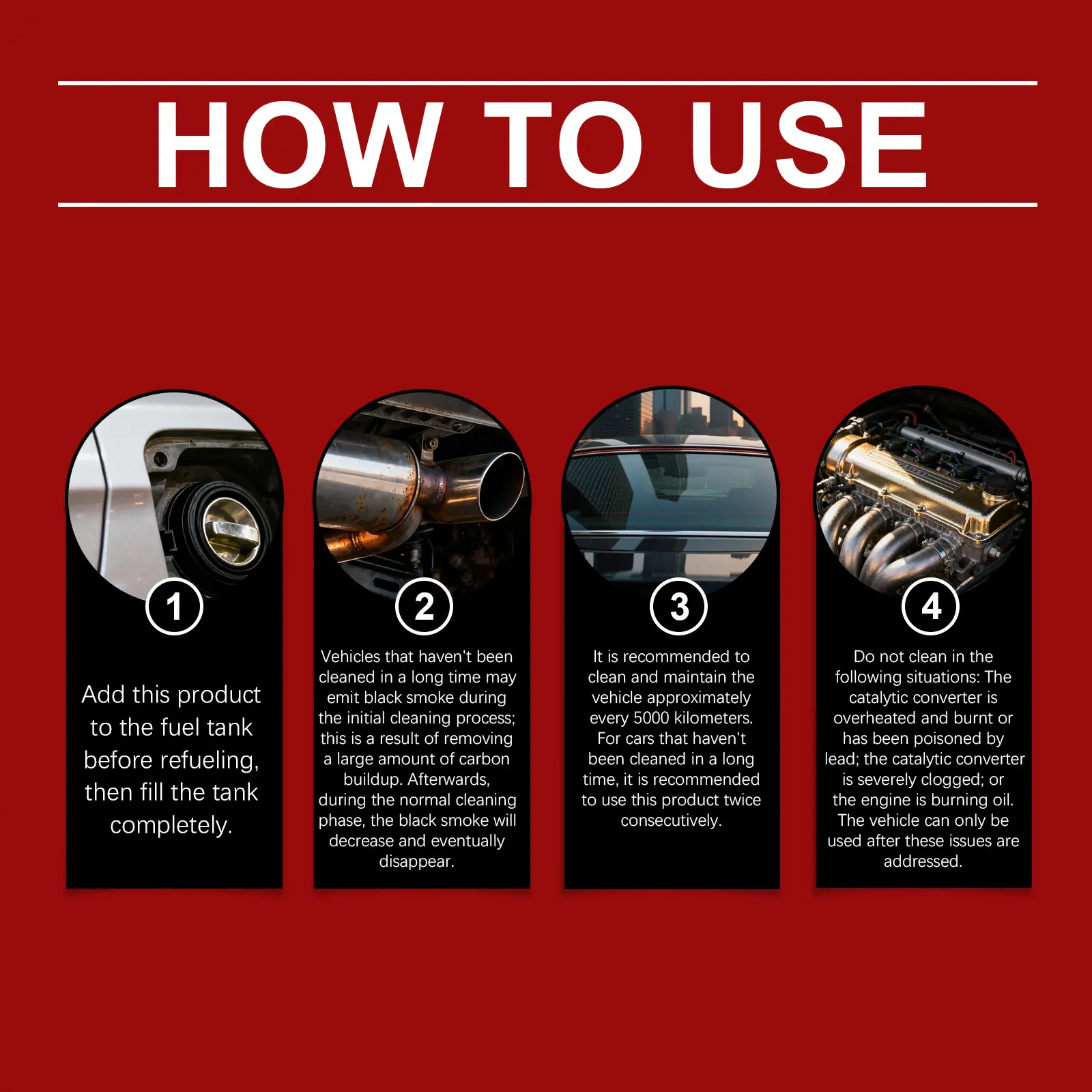 HOW TO USE

1

Add this product to the fuel tank before refueling, then fill the tank completely.

2

Vehicles that haven't been cleaned in a long time may emit black smoke during the initial cleaning process; this is a result of removing a large amount of carbon buildup. Afterwards, during the normal cleaning phase, the black smoke will decrease and eventually disappear.

3

It is recommended to clean and maintain the vehicle approximately every 5000 kilometers. For cars that haven't been cleaned in a long time, it is recommended to use this product twice consecutively.

4

Do not clean in the following situations: The catalytic converter is overheated and burnt or has been poisoned by lead; the catalytic converter is severely clogged; or the engine is burning oil. The vehicle can only be used after these issues are addressed.