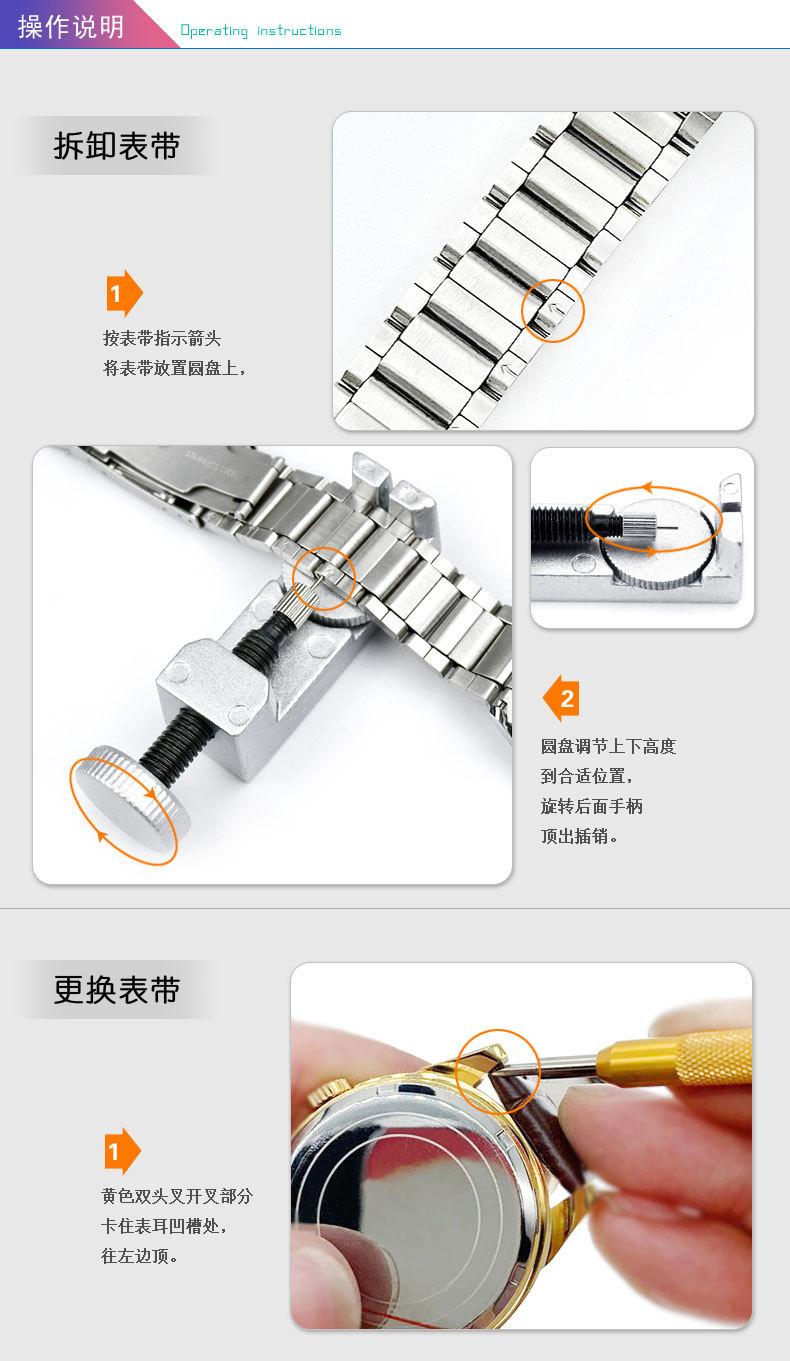 操作说明 Operating instructions

拆卸表带

1

按表带指示箭头
将表带放置圆盘上，

2

圆盘调节上下高度
到合适位置，
旋转后面手柄
顶出插销。

更换表带

1

黄色双头叉开叉部分
卡住表耳凹槽处，
往左边顶。