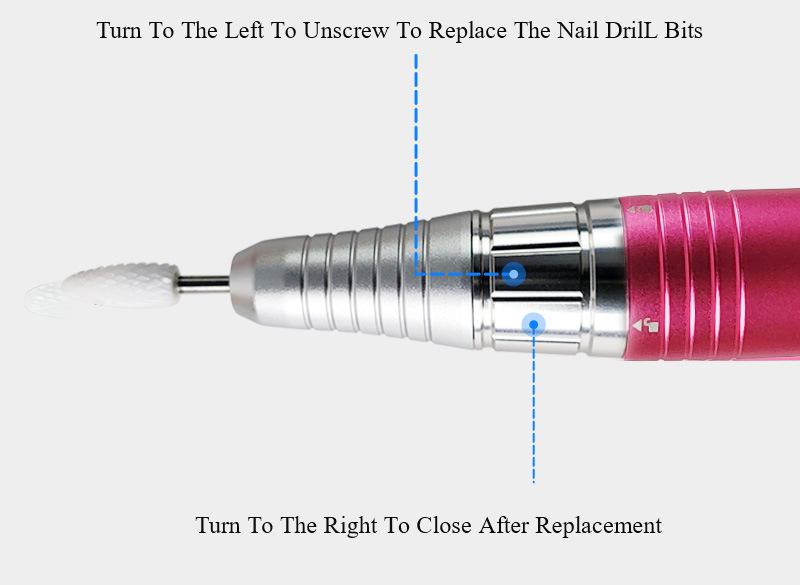 Turn To The Left To Unscrew To Replace The Nail DrilL Bits

Turn To The Right To Close After Replacement