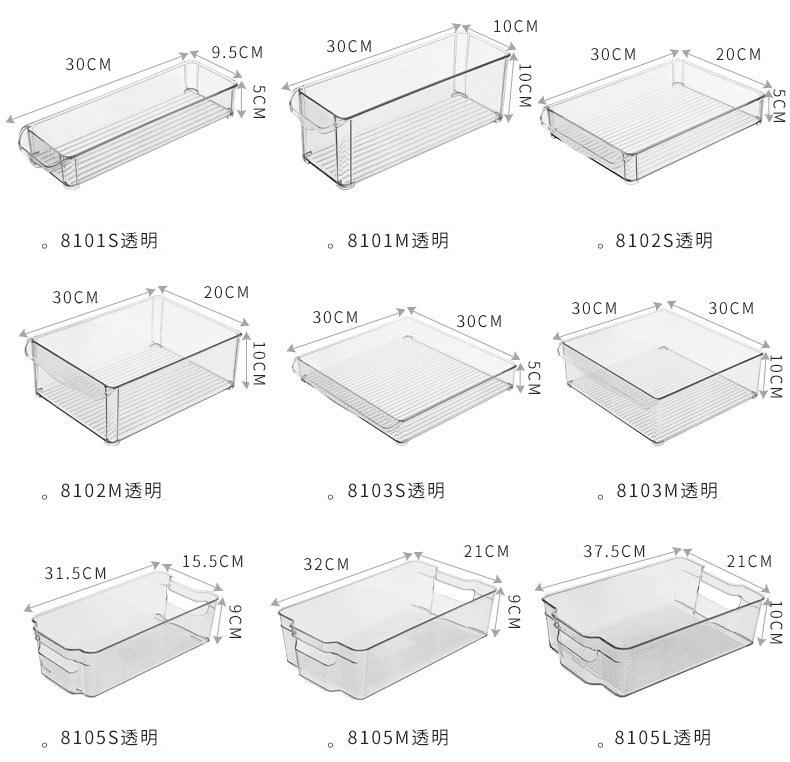 30CM
9.5CM
5CM

。8101S透明

30CM
10CM
10CM

。8101M透明

30CM
20CM
5CM

。8102S透明

30CM
20CM
10CM

。8102M透明

30CM
30CM
5CM

。8103S透明

30CM
30CM
10CM

。8103M透明

31.5CM
15.5CM
9CM

。8105S透明

32CM
21CM
9CM

。8105M透明

37.5CM
21CM
10CM

。8105L透明