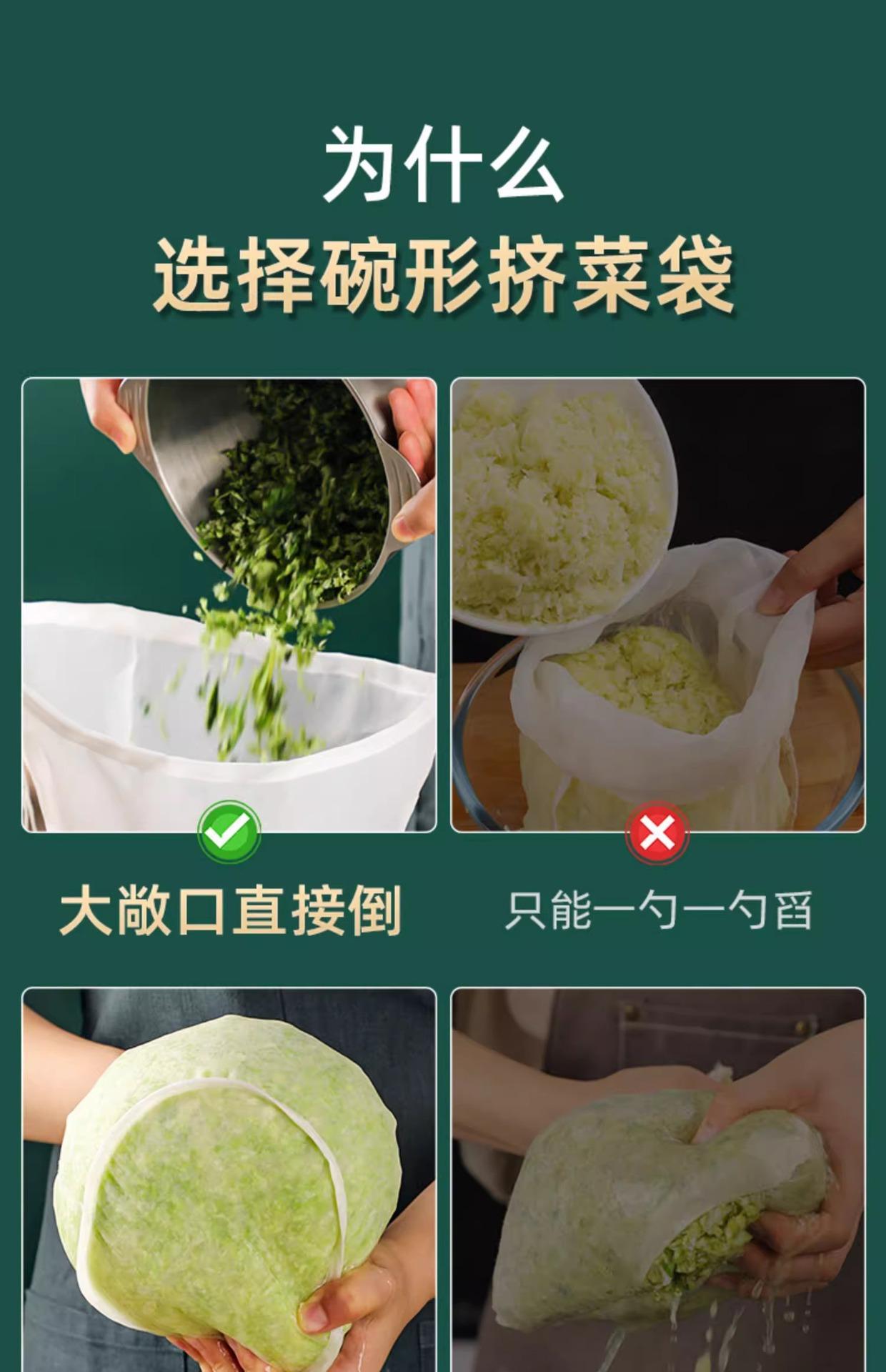 为什么
选择碗形挤菜袋

大敞口直接倒

只能一勺一勺舀