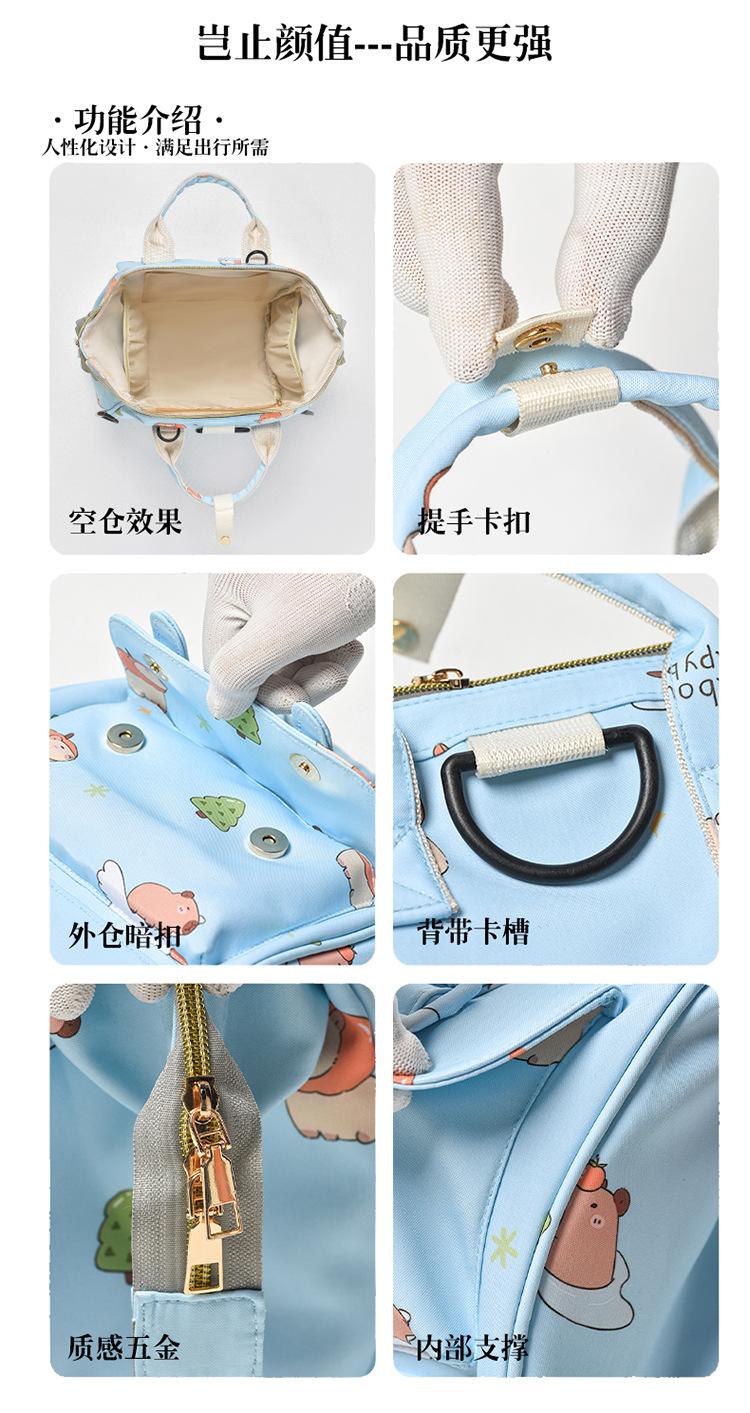 岂止颜值---品质更强

· 功能介绍 ·
人性化设计 · 满足出行所需

空仓效果

提手卡扣

外仓暗扣

背带卡槽

质感五金

内部支撑