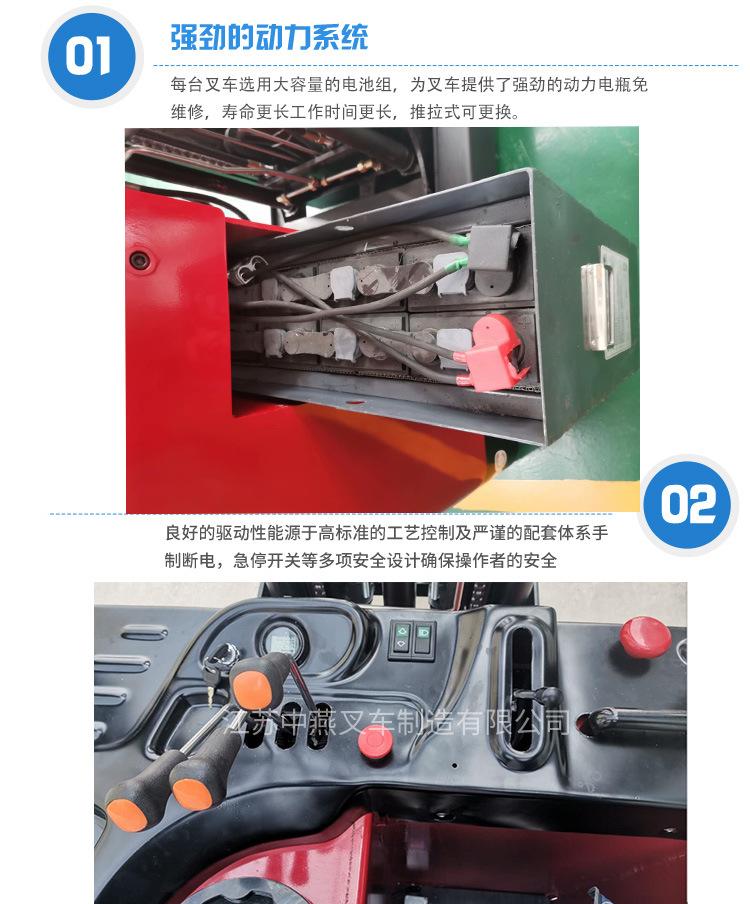 01

强劲的动力系统

每台叉车选用大容量的电池组，为叉车提供了强劲的动力电瓶免维修，寿命更长工作时间更长，推拉式可更换。

02

良好的驱动性能源于高标准的工艺控制及严谨的配套体系手制断电，急停开关等多项安全设计确保操作者的安全

江苏中燕叉车制造有限公司