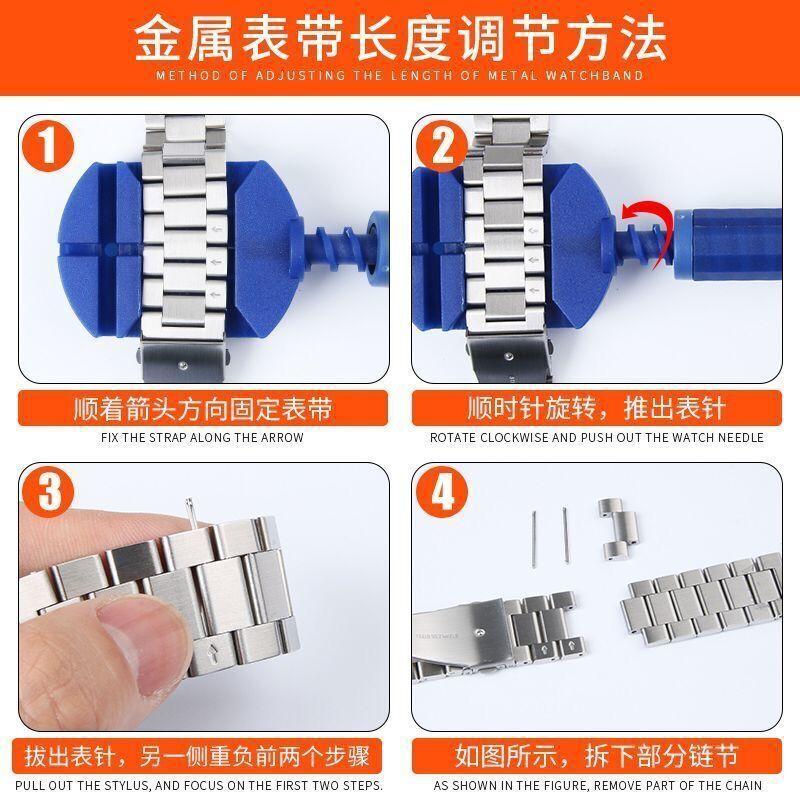 金属表带长度调节方法

METHOD OF ADJUSTING THE LENGTH OF METAL WATCHBAND

1

顺着箭头方向固定表带

FIX THE STRAP ALONG THE ARROW

2

顺时针旋转，推出表针

ROTATE CLOCKWISE AND PUSH OUT THE WATCH NEEDLE

3

拔出表针，另一侧重负前两个步骤

PULL OUT THE STYLUS, AND FOCUS ON THE FIRST TWO STEPS.

4

如图所示，拆下部分链节

AS SHOWN IN THE FIGURE, REMOVE PART OF THE CHAIN