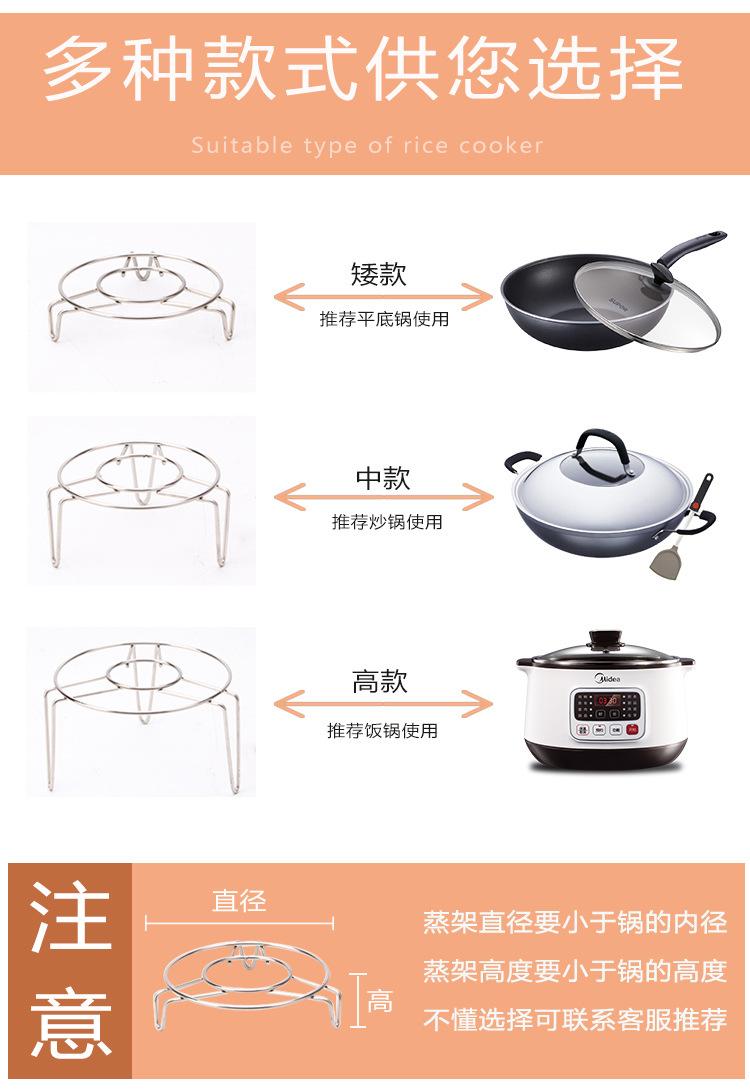 多种款式供您选择

Suitable type of rice cooker

矮款
推荐平底锅使用

中款
推荐炒锅使用

高款
推荐饭锅使用

Midea

注意

直径

高

蒸架直径要小于锅的内径
蒸架高度要小于锅的高度
不懂选择可联系客服推荐