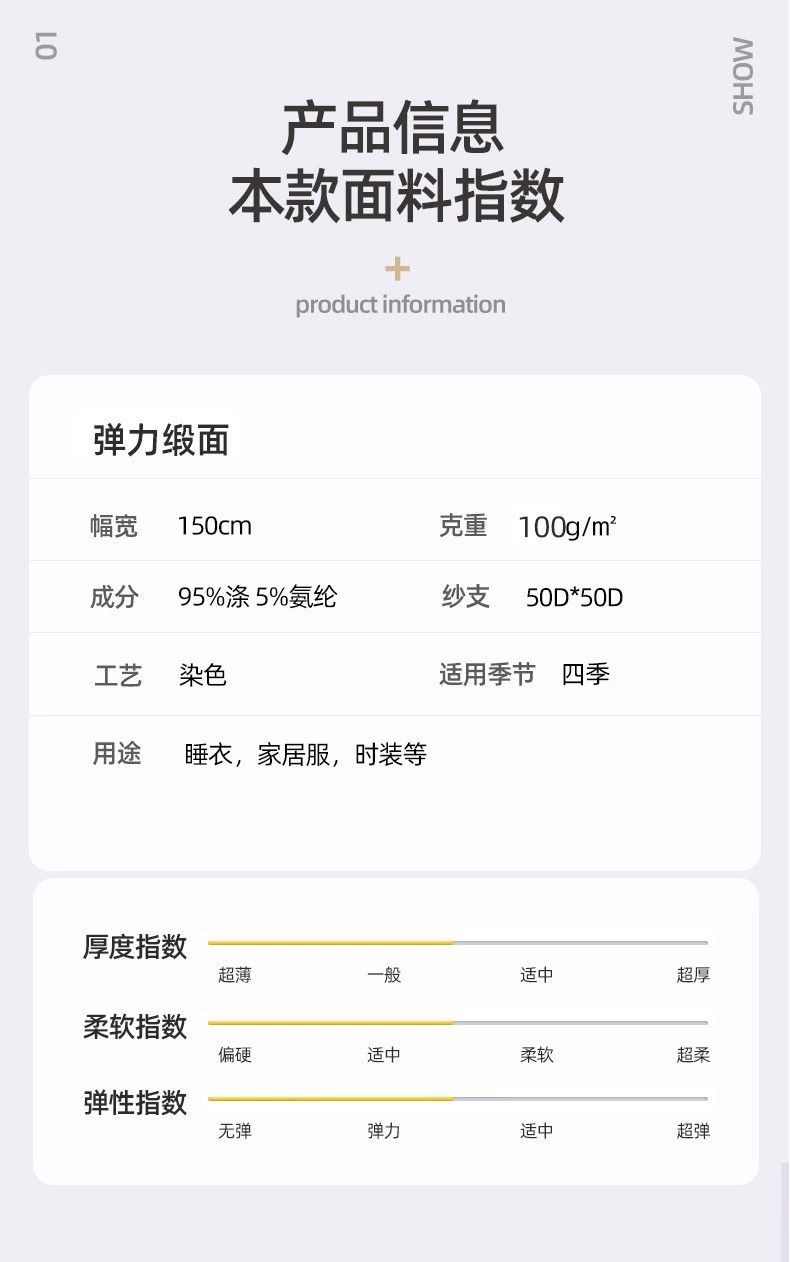 01

SHOW

产品信息
本款面料指数

+
product information

弹力缎面

幅宽 150cm
克重 100g/㎡

成分 95%涤 5%氨纶
纱支 50D*50D

工艺 染色
适用季节 四季

用途 睡衣，家居服，时装等

厚度指数
超薄 一般 适中 超厚

柔软指数
偏硬 适中 柔软 超柔

弹性指数
无弹 弹力 适中 超弹