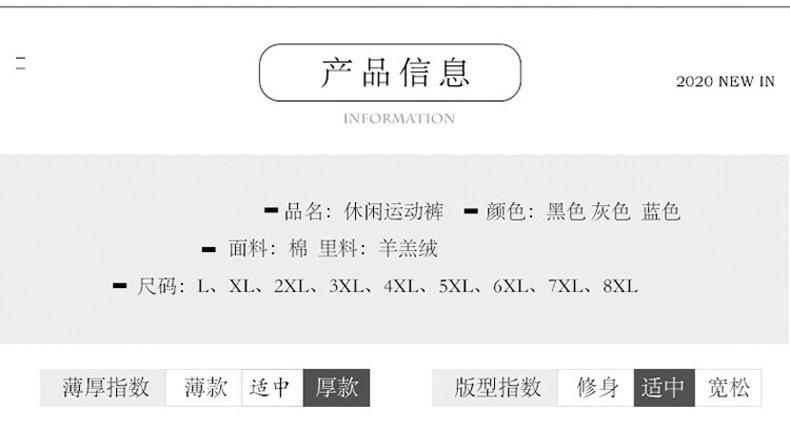 产品信息

2020 NEW IN

INFORMATION

- 品名：休闲运动裤 - 颜色：黑色 灰色 蓝色

- 面料：棉 里料：羊羔绒

- 尺码：L、XL、2XL、3XL、4XL、5XL、6XL、7XL、8XL

薄厚指数 薄款 适中 厚款

版型指数 修身 适中 宽松