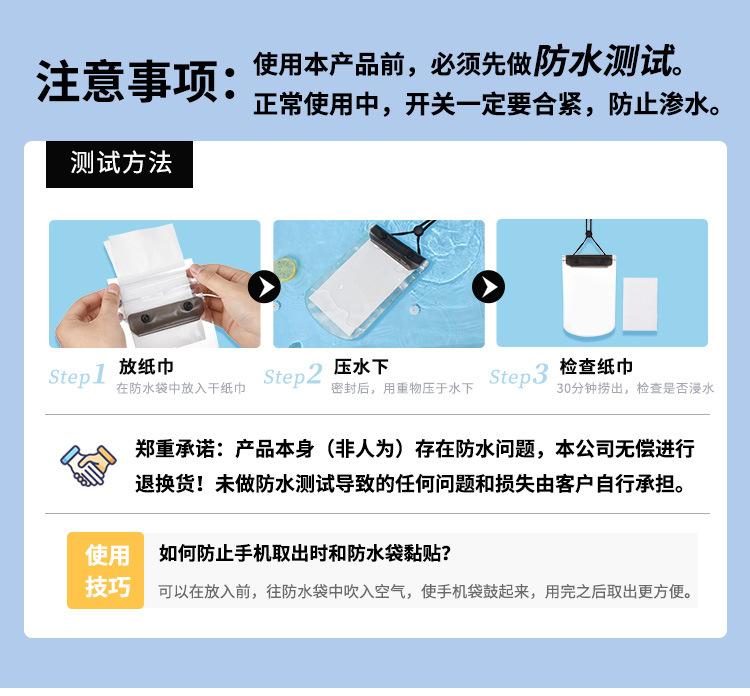 注意事项：使用本产品前，必须先做防水测试。
正常使用中，开关一定要合紧，防止渗水。

测试方法

Step1 放纸巾
在防水袋中放入干纸巾

Step2 压水下
密封后，用重物压于水下

Step3 检查纸巾
30分钟捞出，检查是否浸水

郑重承诺：产品本身（非人为）存在防水问题，本公司无偿进行退换货！未做防水测试导致的任何问题和损失由客户自行承担。

使用技巧

如何防止手机取出时和防水袋黏贴？

可以在放入前，往防水袋中吹入空气，使手机袋鼓起来，用完之后取出更方便。