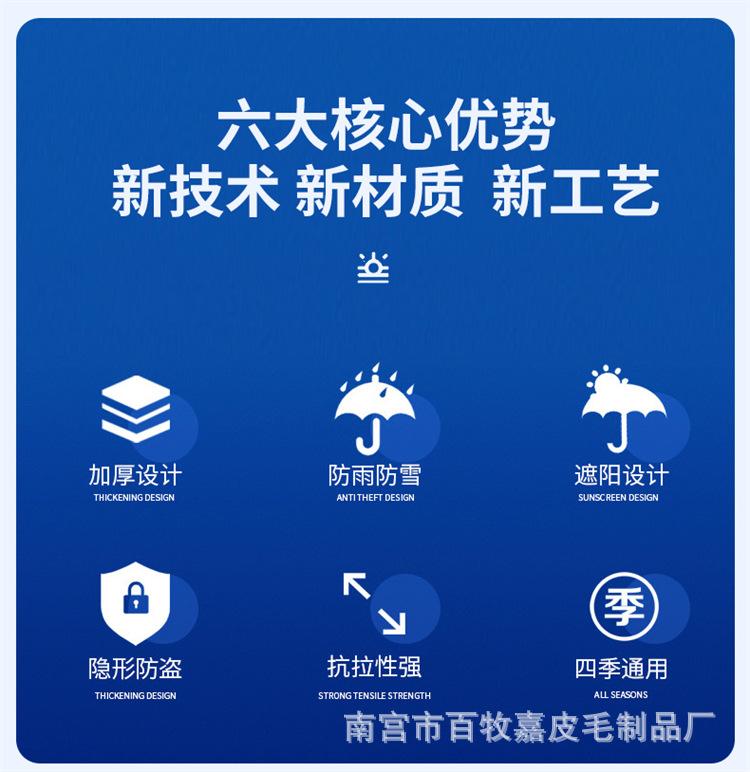 六大核心优势
新技术 新材质 新工艺

加厚设计
THICKENING DESIGN

防雨防雪
ANTI THEFT DESIGN

遮阳设计
SUNSCREEN DESIGN

隐形防盗
THICKENING DESIGN

抗拉性强
STRONG TENSILE STRENGTH

季

四季通用
ALL SEASONS

南宫市百牧嘉皮毛制品厂