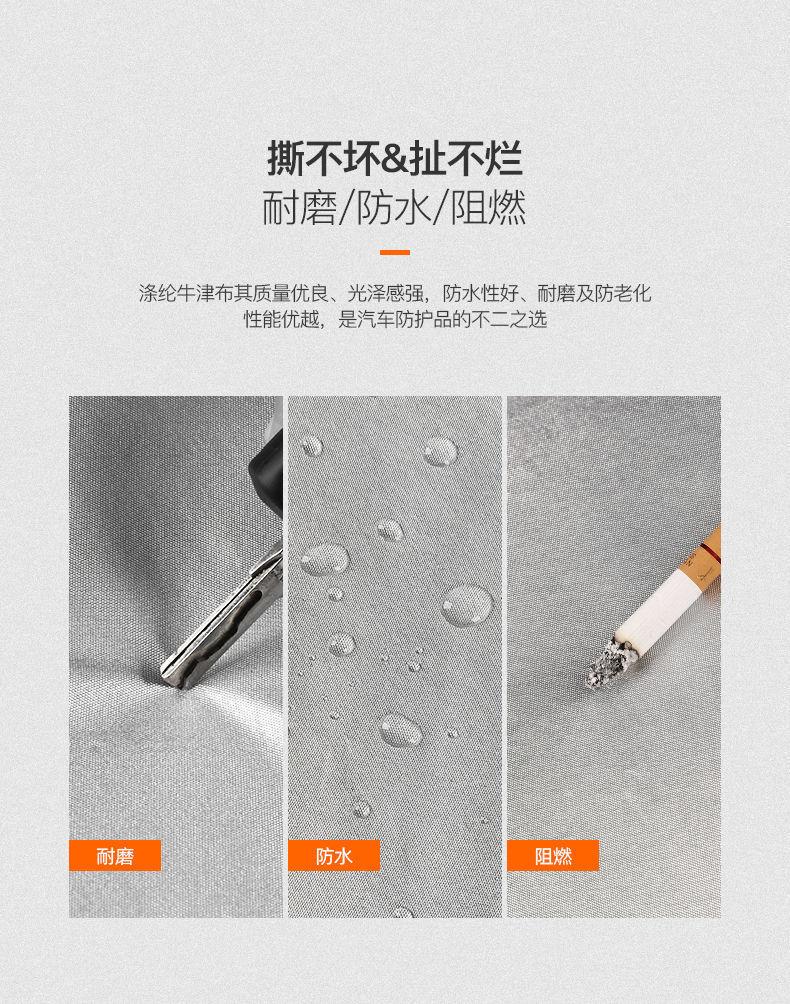 撕不坏&扯不烂
耐磨/防水/阻燃

涤纶牛津布其质量优良、光泽感强，防水性好、耐磨及防老化性能优越，是汽车防护品的不二之选

耐磨

防水

阻燃