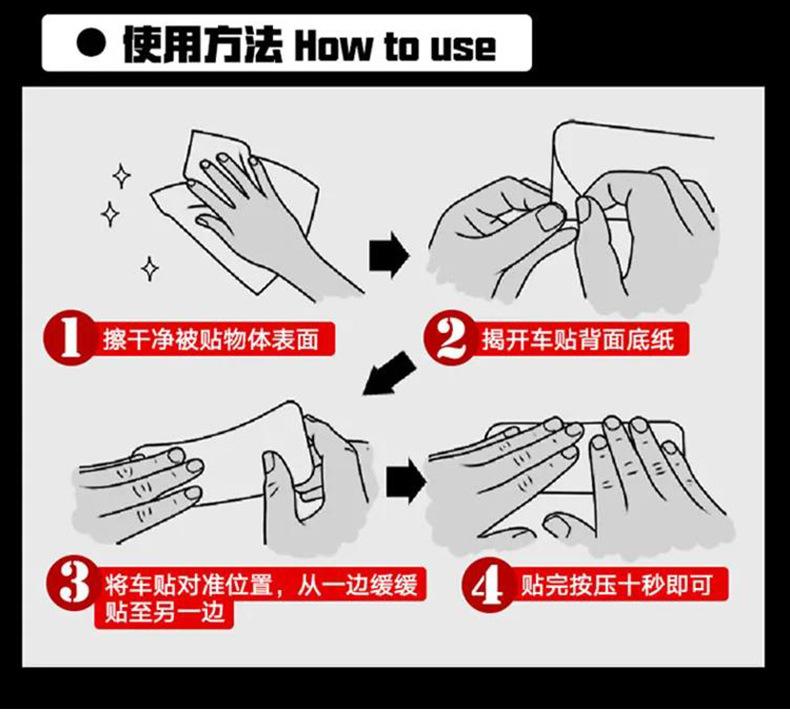 ● 使用方法 How to use

1 擦干净被贴物体表面

2 揭开车贴背面底纸

3 将车贴对准位置，从一边缓缓贴至另一边

4 贴完按压十秒即可