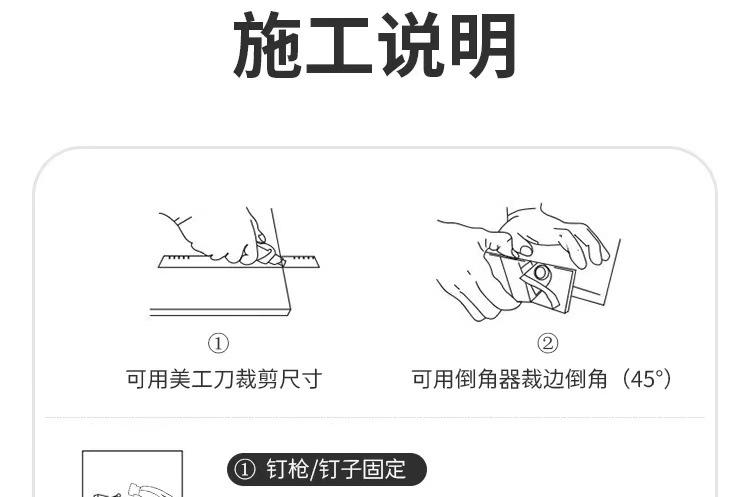 施工说明

①
可用美工刀裁剪尺寸

②
可用倒角器裁边倒角（45°）

① 钉枪/钉子固定